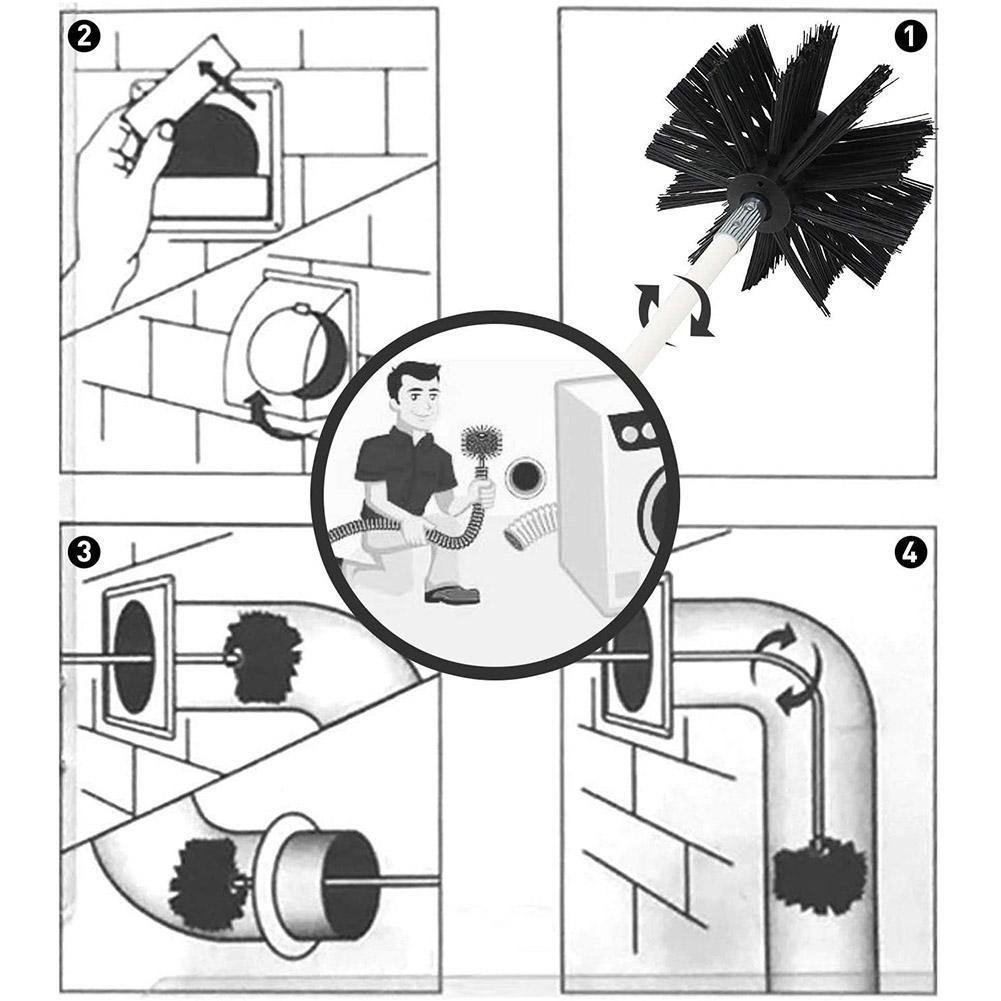 2
1
3
4