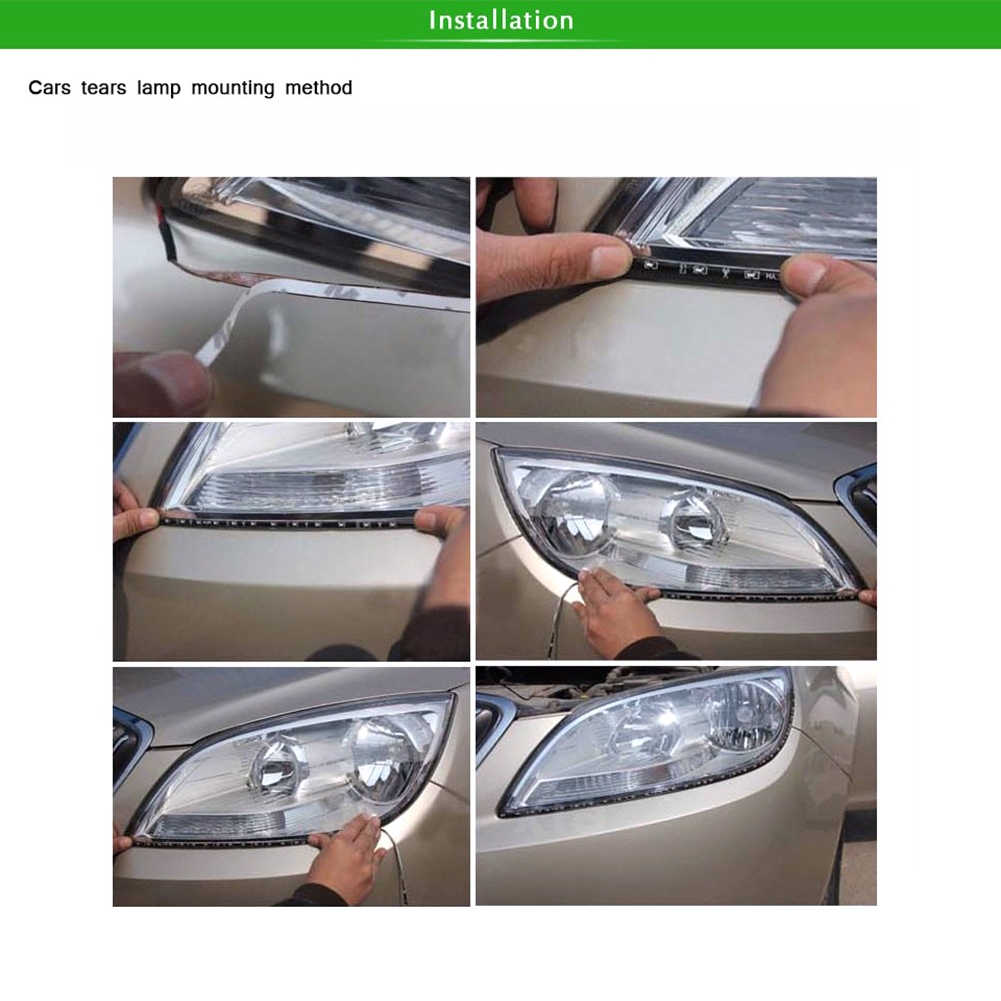 Installation

Cars tears lamp mounting method