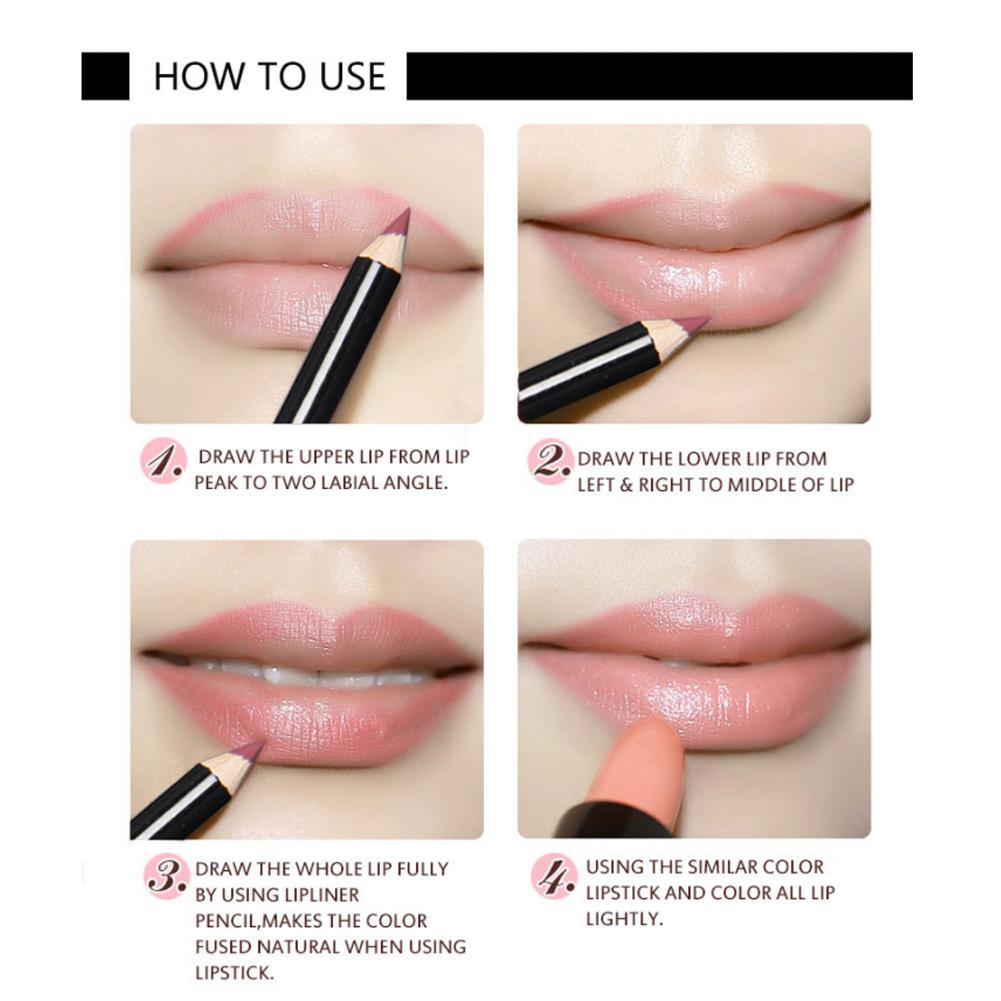 HOW TO USE

1. DRAW THE UPPER LIP FROM LIP PEAK TO TWO LABIAL ANGLE.

2. DRAW THE LOWER LIP FROM LEFT & RIGHT TO MIDDLE OF LIP

3. DRAW THE WHOLE LIP FULLY BY USING LIPLINER PENCIL,MAKES THE COLOR FUSED NATURAL WHEN USING LIPSTICK.

4. USING THE SIMILAR COLOR LIPSTICK AND COLOR ALL LIP LIGHTLY.