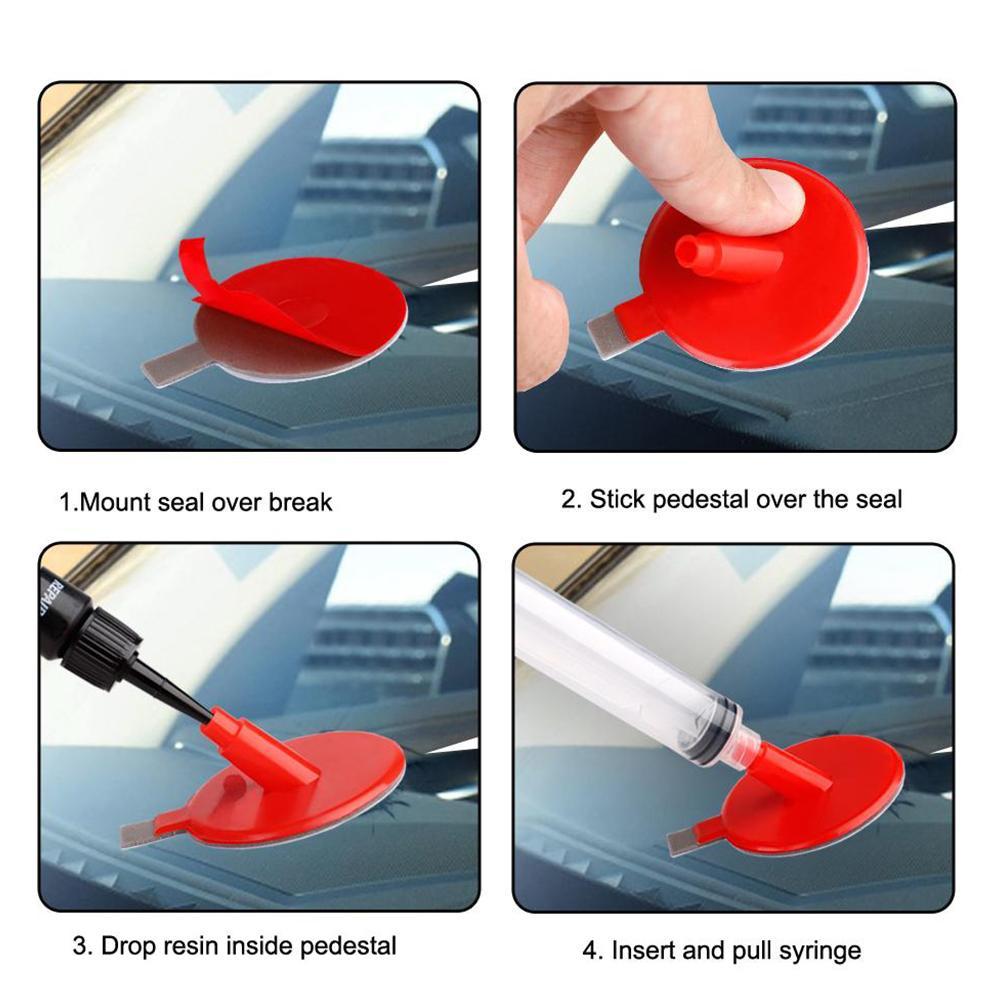 1.Mount seal over break

2. Stick pedestal over the seal

REPAIR

3. Drop resin inside pedestal

4. Insert and pull syringe