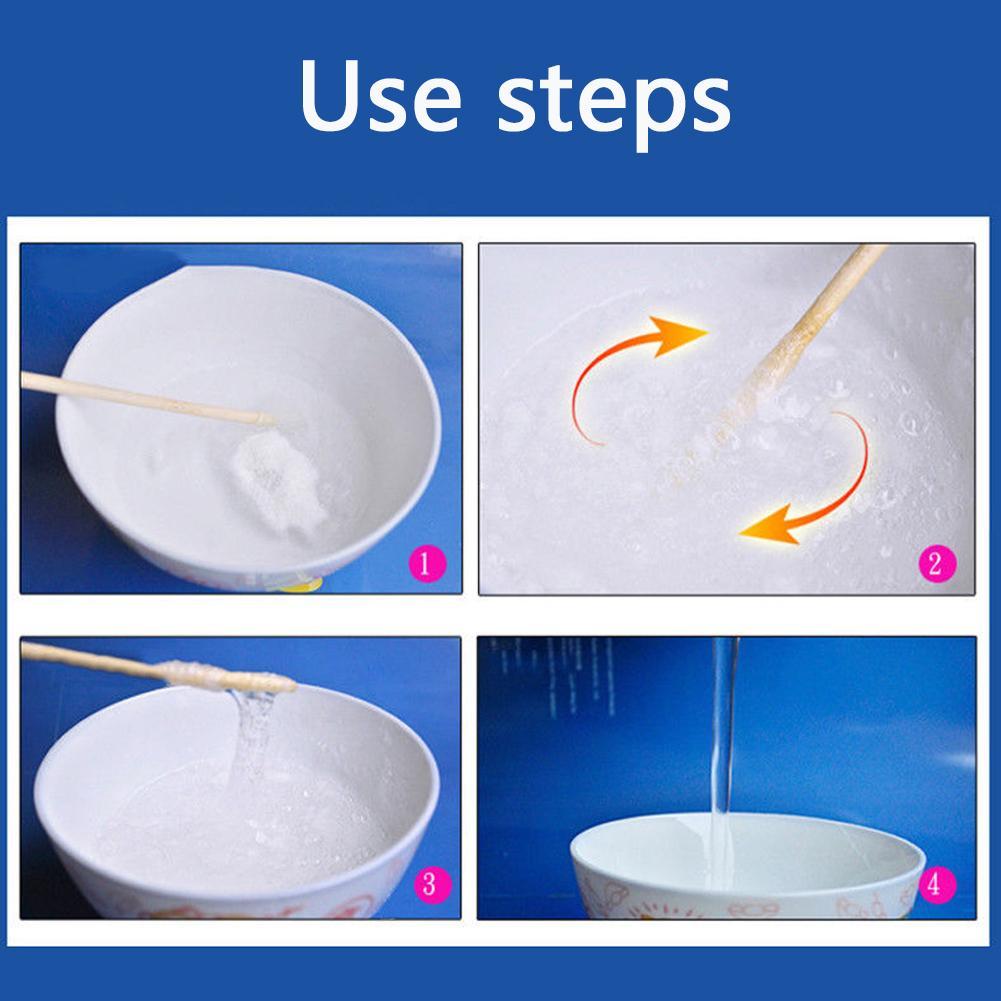 Use steps

1

2

3

4