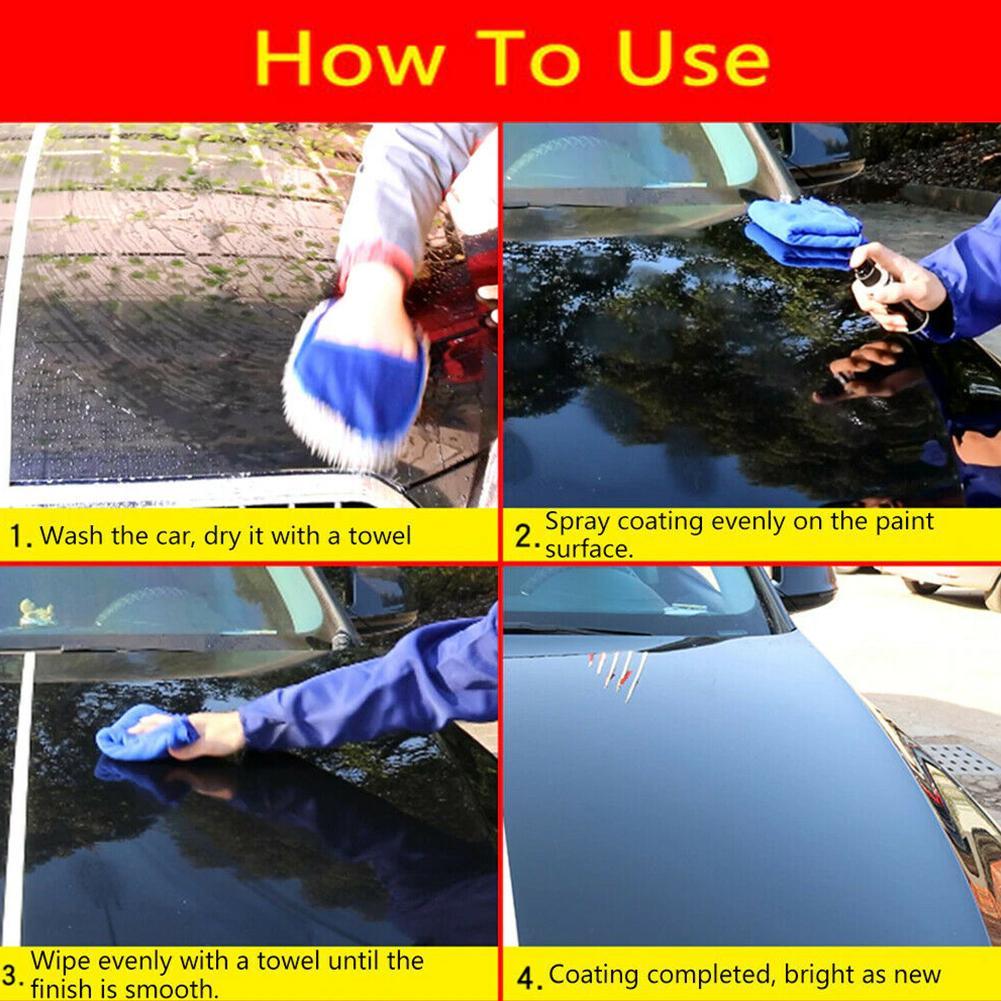 How To Use

1. Wash the car, dry it with a towel

2. Spray coating evenly on the paint surface.

3. Wipe evenly with a towel until the finish is smooth.

4. Coating completed, bright as new