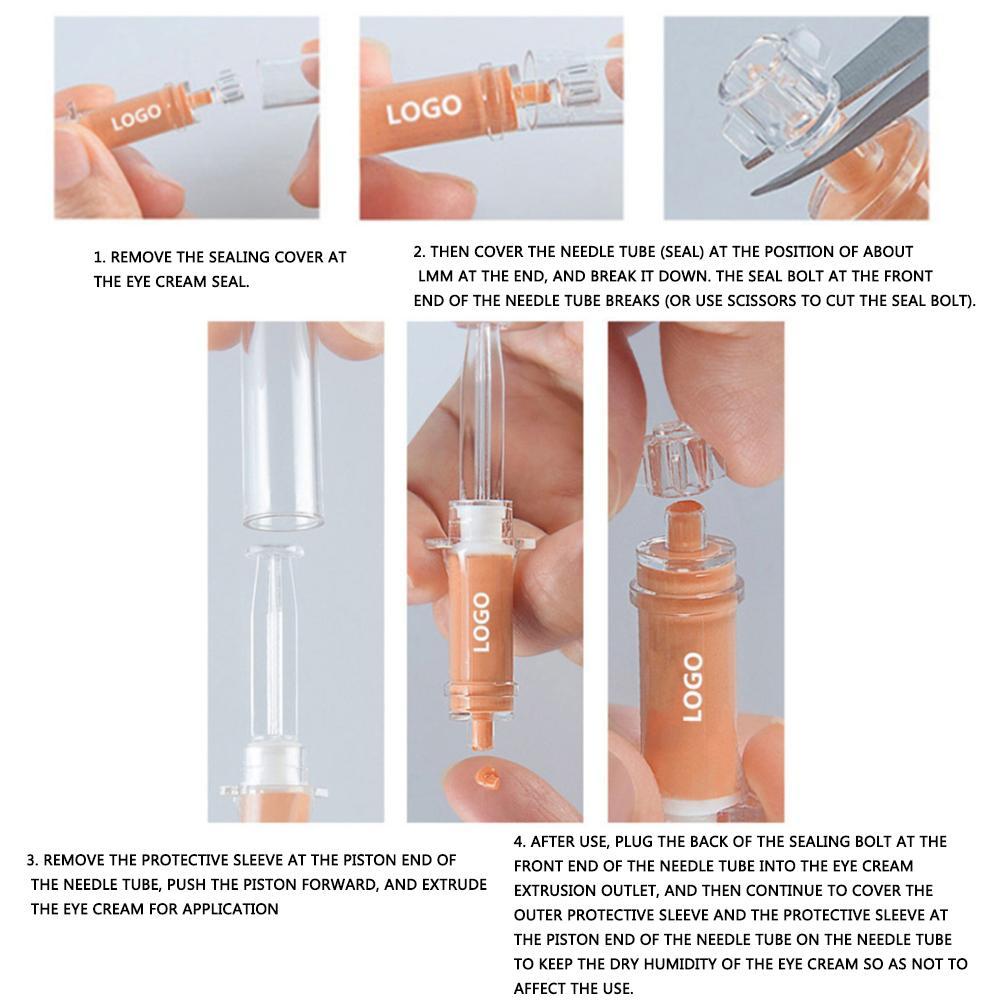 LOGO

LOGO

1. REMOVE THE SEALING COVER AT THE EYE CREAM SEAL.

2. THEN COVER THE NEEDLE TUBE (SEAL) AT THE POSITION OF ABOUT LMM AT THE END, AND BREAK IT DOWN. THE SEAL BOLT AT THE FRONT END OF THE NEEDLE TUBE BREAKS (OR USE SCISSORS TO CUT THE SEAL BOLT).

LOGO

LOGO

3. REMOVE THE PROTECTIVE SLEEVE AT THE PISTON END OF THE NEEDLE TUBE, PUSH THE PISTON FORWARD, AND EXTRUDE THE EYE CREAM FOR APPLICATION

4. AFTER USE, PLUG THE BACK OF THE SEALING BOLT AT THE FRONT END OF THE NEEDLE TUBE INTO THE EYE CREAM EXTRUSION OUTLET, AND THEN CONTINUE TO COVER THE OUTER PROTECTIVE SLEEVE AND THE PROTECTIVE SLEEVE AT THE PISTON END OF THE NEEDLE TUBE ON THE NEEDLE TUBE TO KEEP THE DRY HUMIDITY OF THE EYE CREAM SO AS NOT TO AFFECT THE USE.