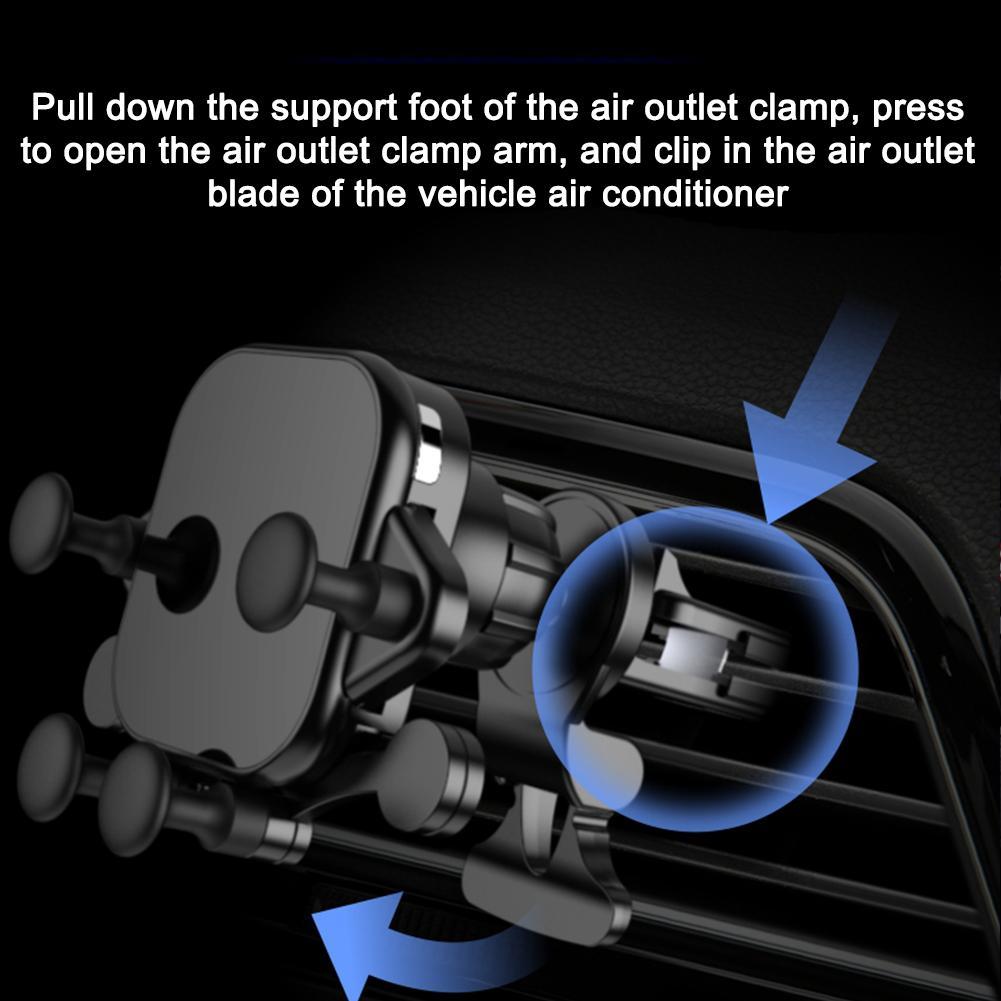 Pull down the support foot of the air outlet clamp, press to open the air outlet clamp arm, and clip in the air outlet blade of the vehicle air conditioner