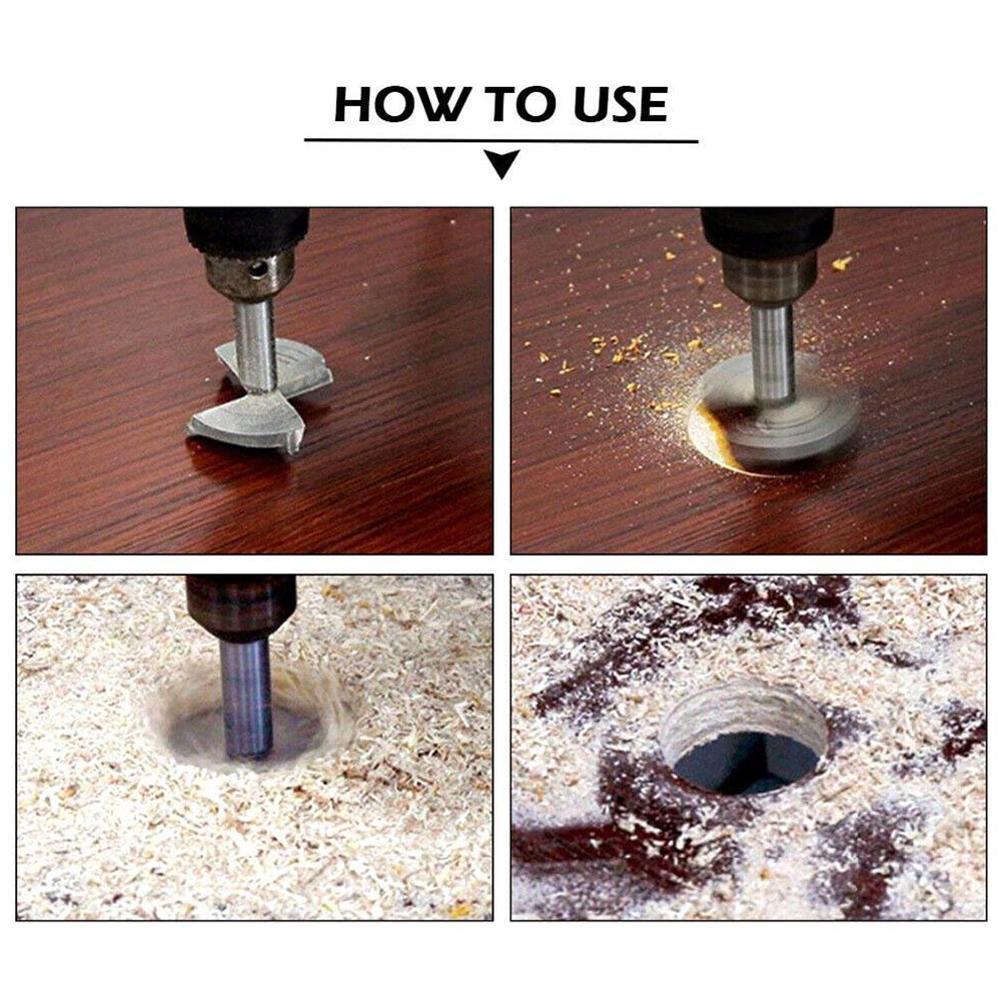 HOW TO USE