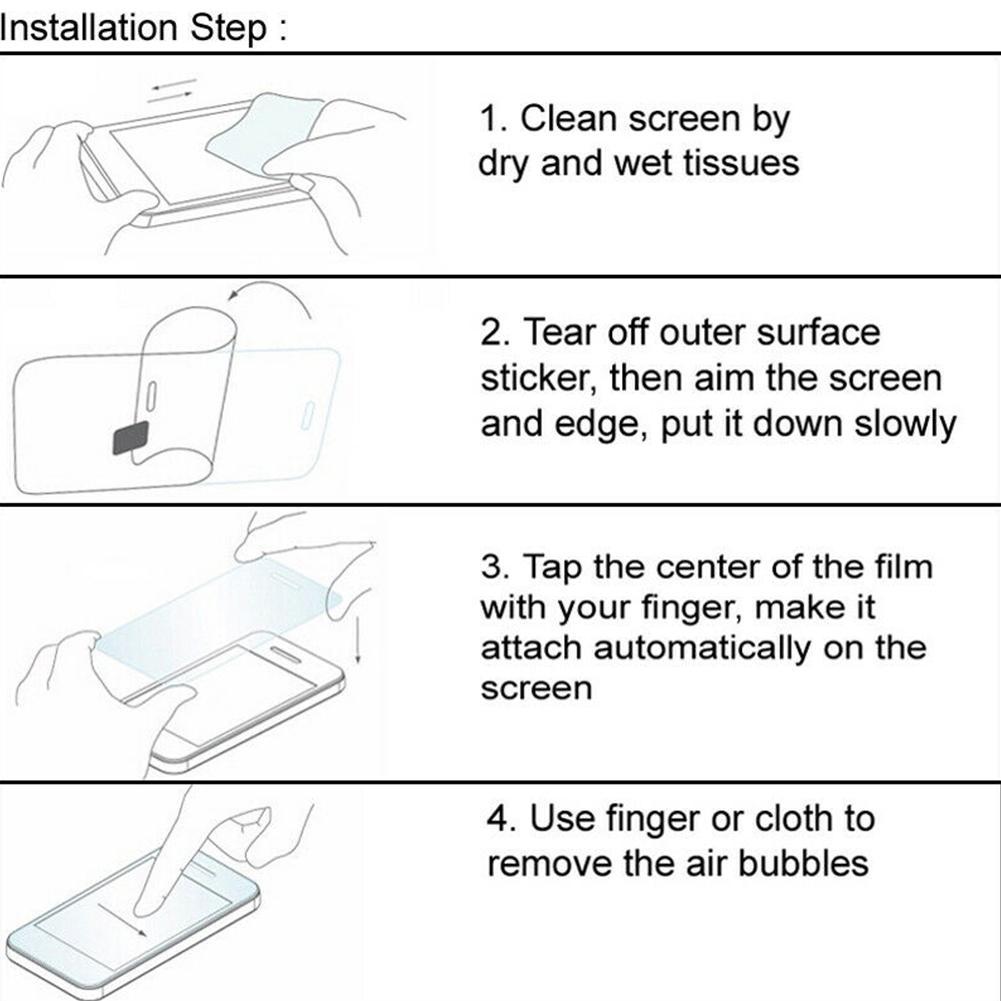 Installation Step :

1. Clean screen by dry and wet tissues

2. Tear off outer surface sticker, then aim the screen and edge, put it down slowly

3. Tap the center of the film with your finger, make it attach automatically on the screen

4. Use finger or cloth to remove the air bubbles