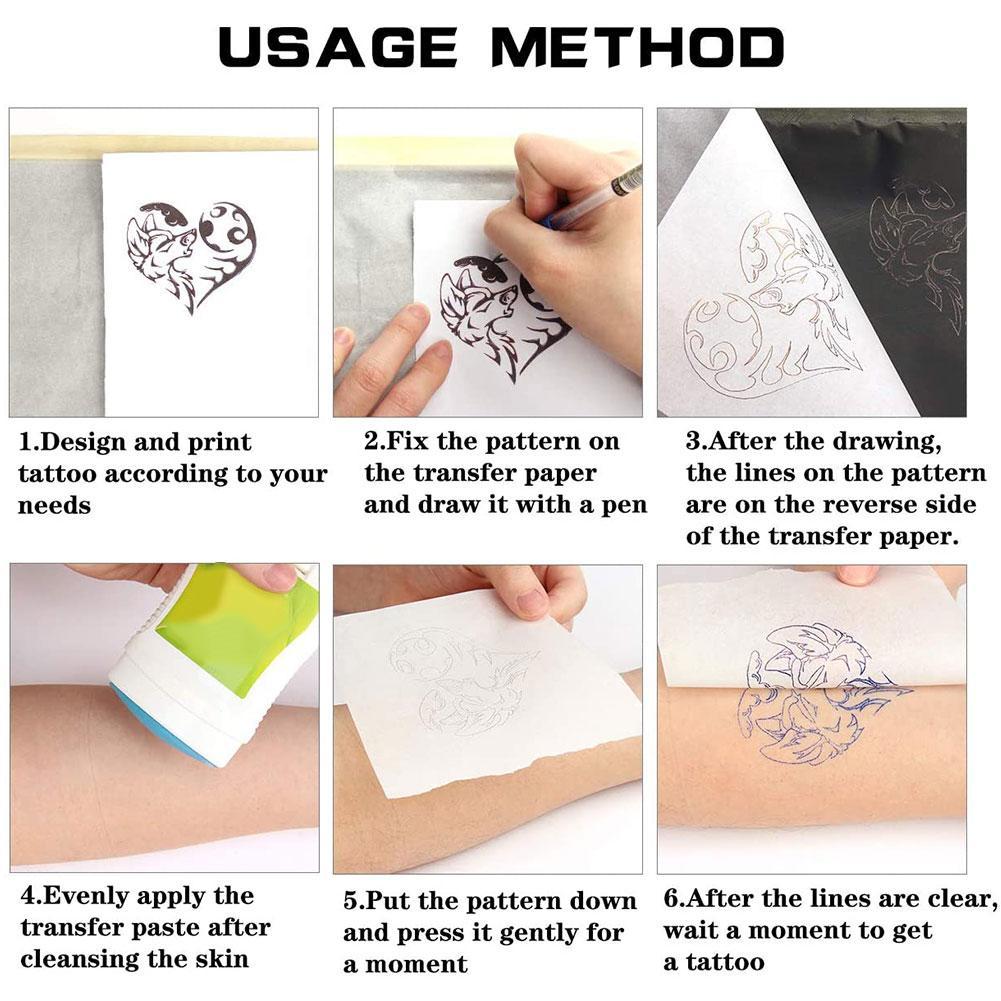 USAGE METHOD

1.Design and print tattoo according to your needs

2.Fix the pattern on the transfer paper and draw it with a pen

3.After the drawing, the lines on the pattern are on the reverse side of the transfer paper.

4.Evenly apply the transfer paste after cleansing the skin

5.Put the pattern down and press it gently for a moment

6.After the lines are clear, wait a moment to get a tattoo