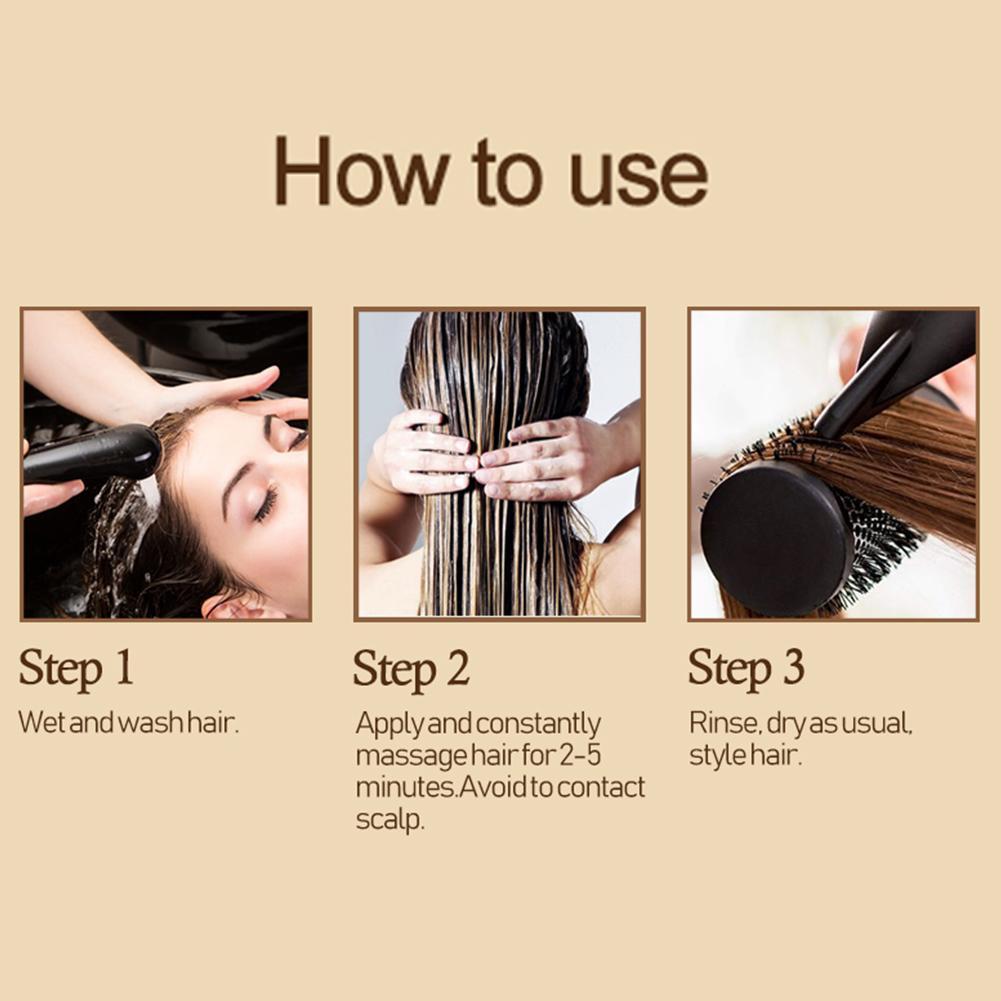 How to use

Step 1

Wet and wash hair.

Step 2

Apply and constantly massage hair for 2-5 minutes.Avoid to contact scalp.

Step 3

Rinse, dry as usual, style hair.