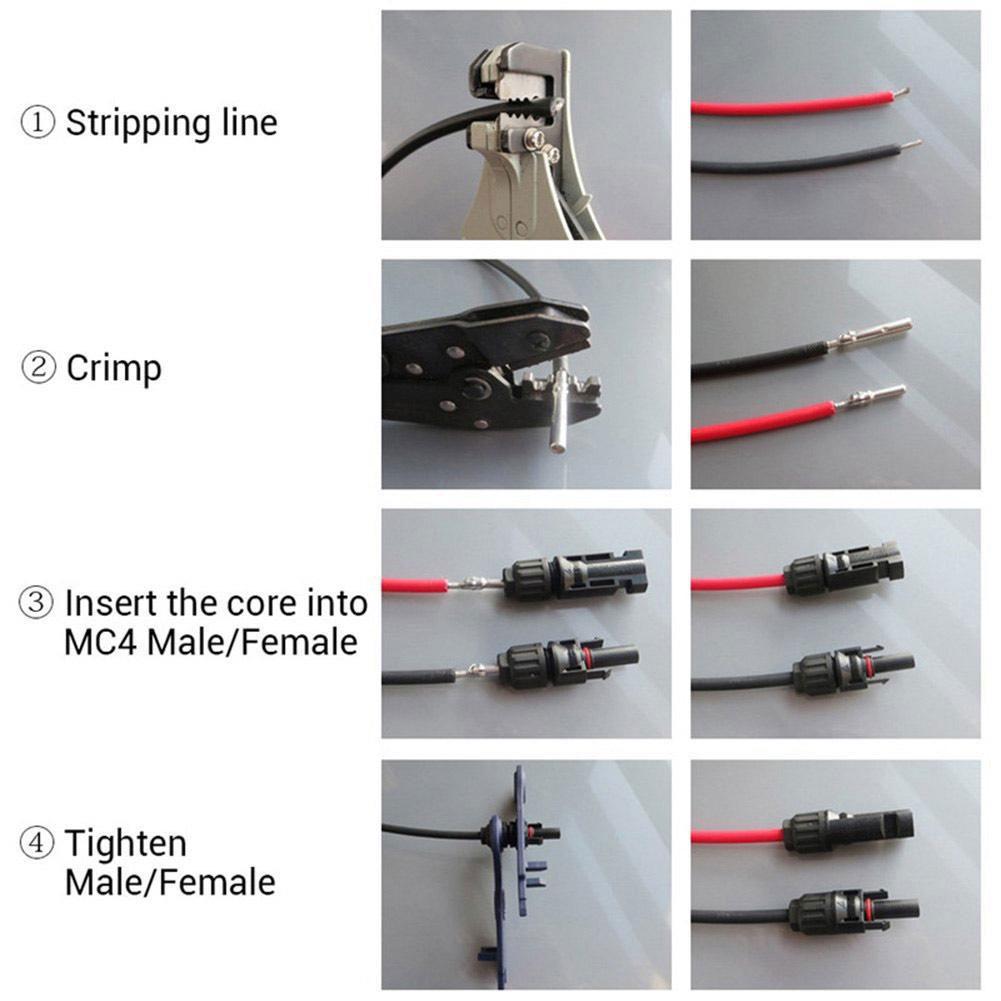 ① Stripping line

② Crimp

③ Insert the core into MC4 Male/Female

④ Tighten Male/Female