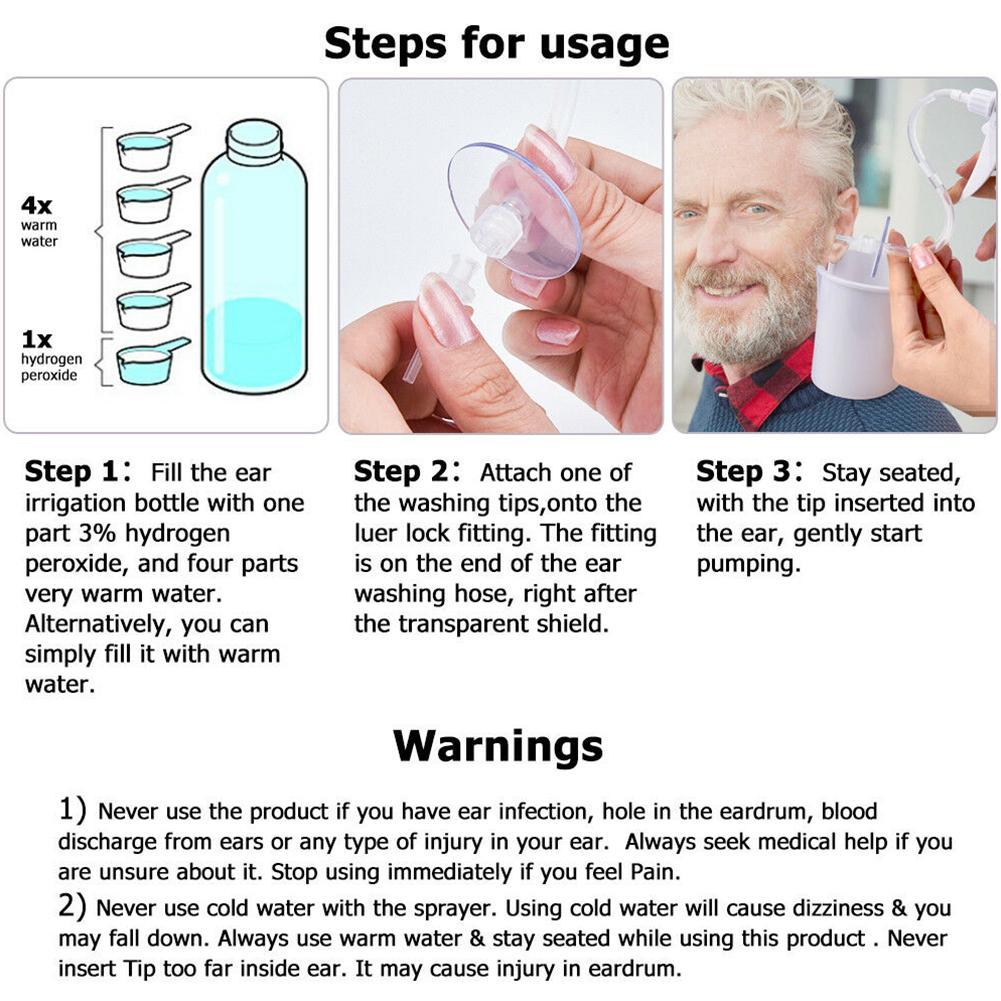 Steps for usage

4x
warm
water

1x
hydrogen
peroxide

Step 1: Fill the ear irrigation bottle with one part 3% hydrogen peroxide, and four parts very warm water. Alternatively, you can simply fill it with warm water.

Step 2: Attach one of the washing tips,onto the luer lock fitting. The fitting is on the end of the ear washing hose, right after the transparent shield.

Step 3: Stay seated, with the tip inserted into the ear, gently start pumping.

Warnings

1) Never use the product if you have ear infection, hole in the eardrum, blood discharge from ears or any type of injury in your ear. Always seek medical help if you are unsure about it. Stop using immediately if you feel Pain.

2) Never use cold water with the sprayer. Using cold water will cause dizziness & you may fall down. Always use warm water & stay seated while using this product . Never insert Tip too far inside ear. It may cause injury in eardrum.