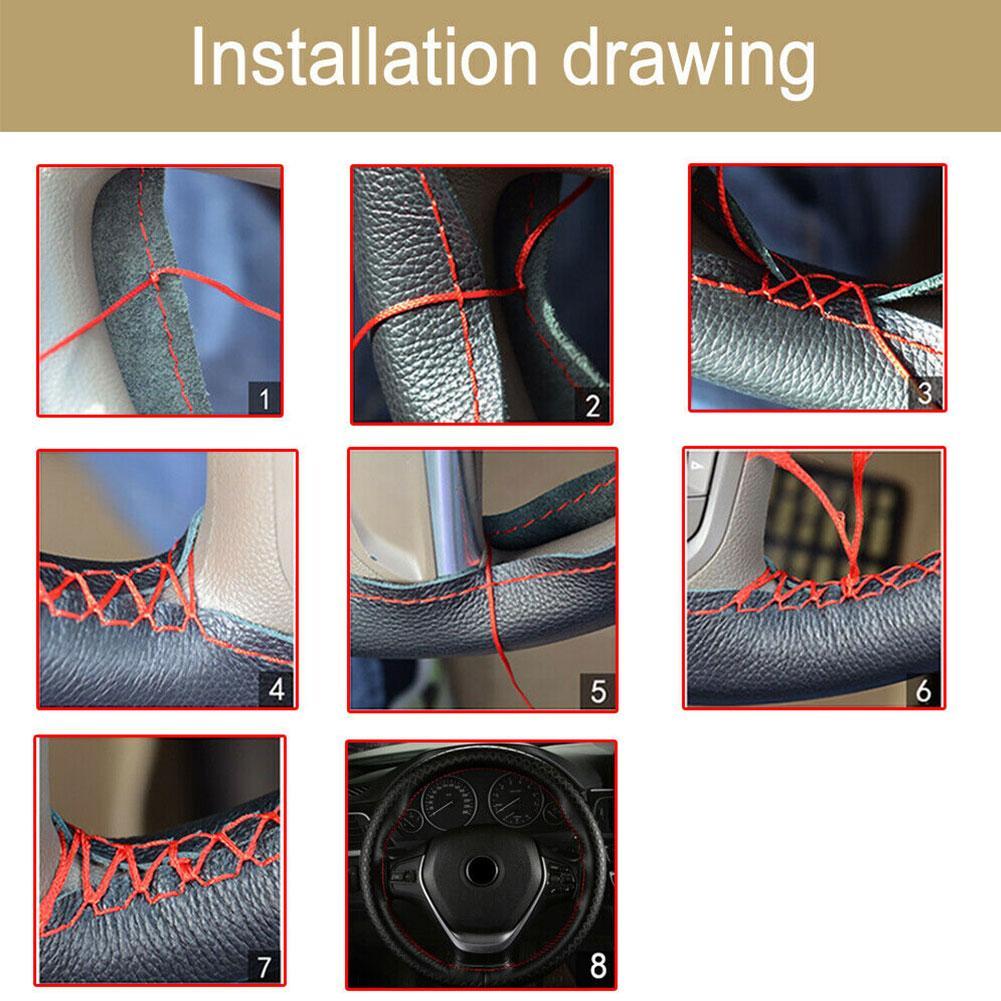 Installation drawing

1

2

3

4

5

6

7

8