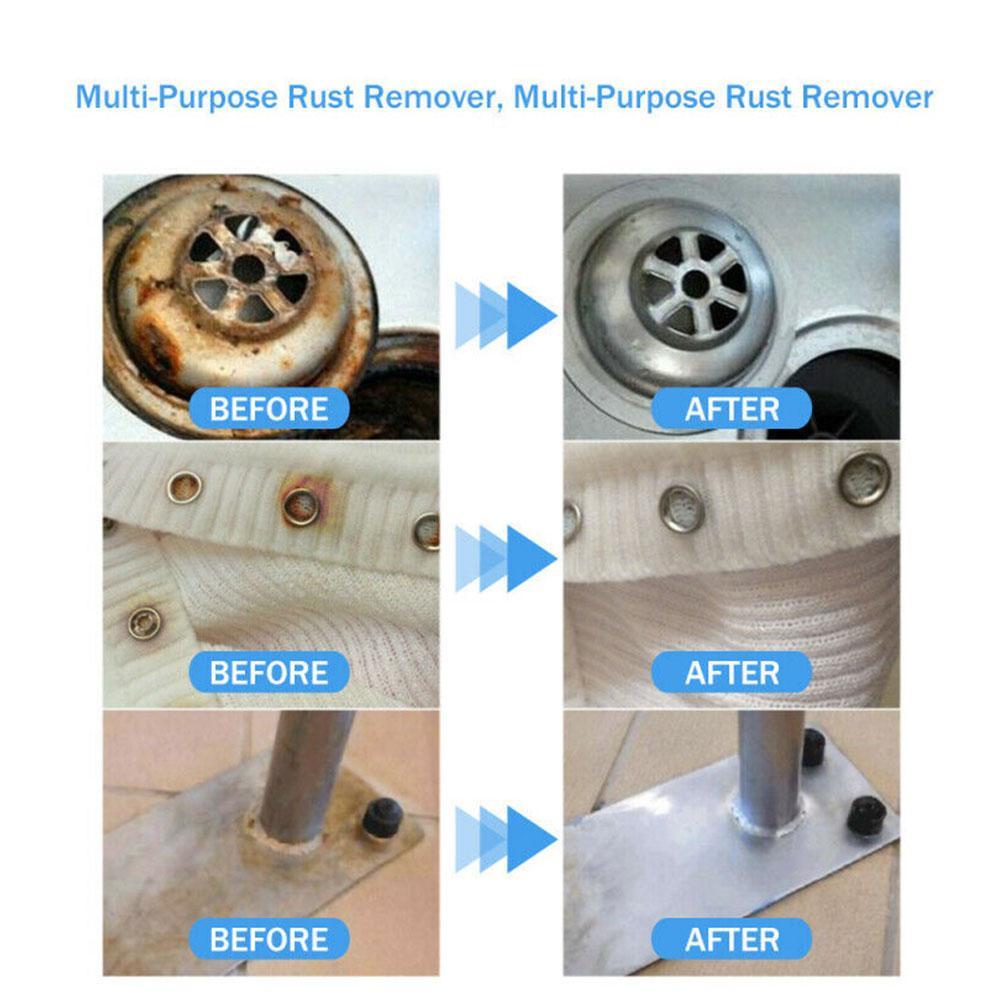 Multi-Purpose Rust Remover, Multi-Purpose Rust Remover

BEFORE

AFTER

BEFORE

AFTER

BEFORE

AFTER