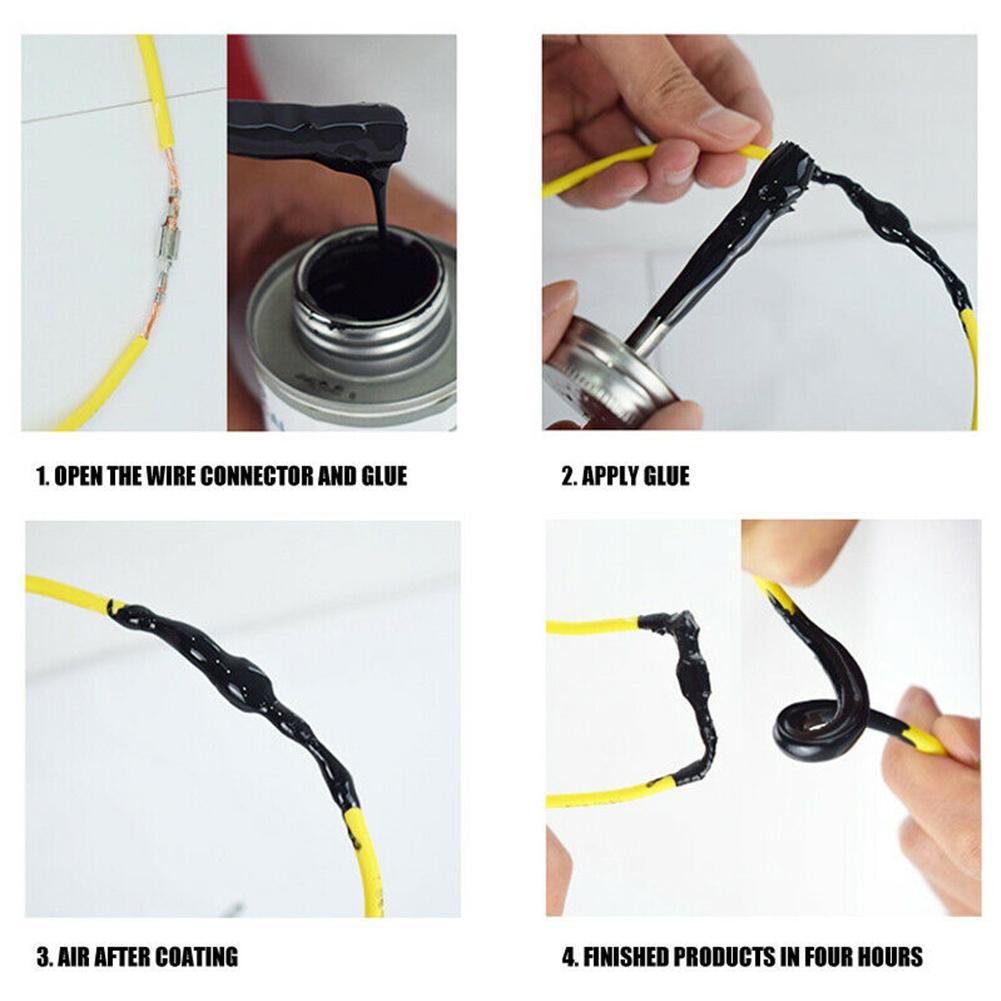 1. OPEN THE WIRE CONNECTOR AND GLUE

2. APPLY GLUE

3. AIR AFTER COATING

4. FINISHED PRODUCTS IN FOUR HOURS