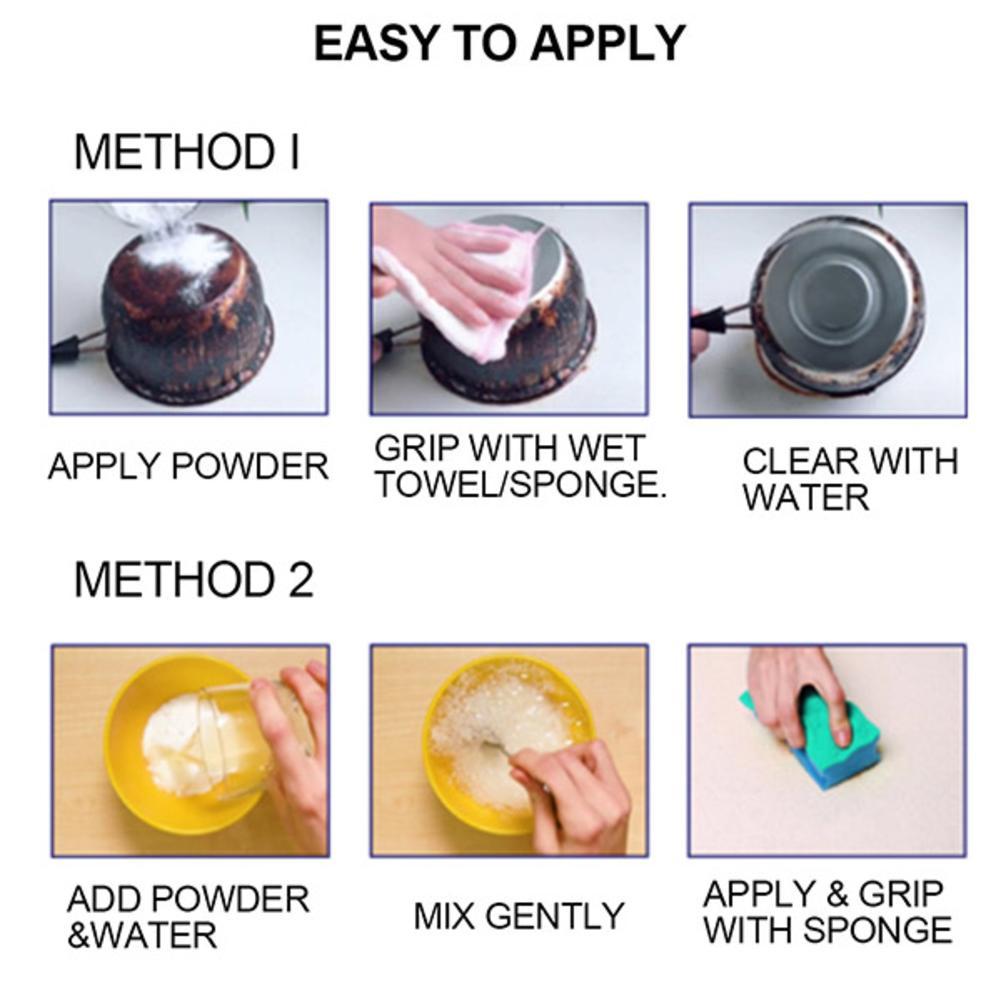 EASY TO APPLY

METHOD I

APPLY POWDER

GRIP WITH WET TOWEL/SPONGE.

CLEAR WITH WATER

METHOD 2

ADD POWDER &WATER

MIX GENTLY

APPLY & GRIP WITH SPONGE