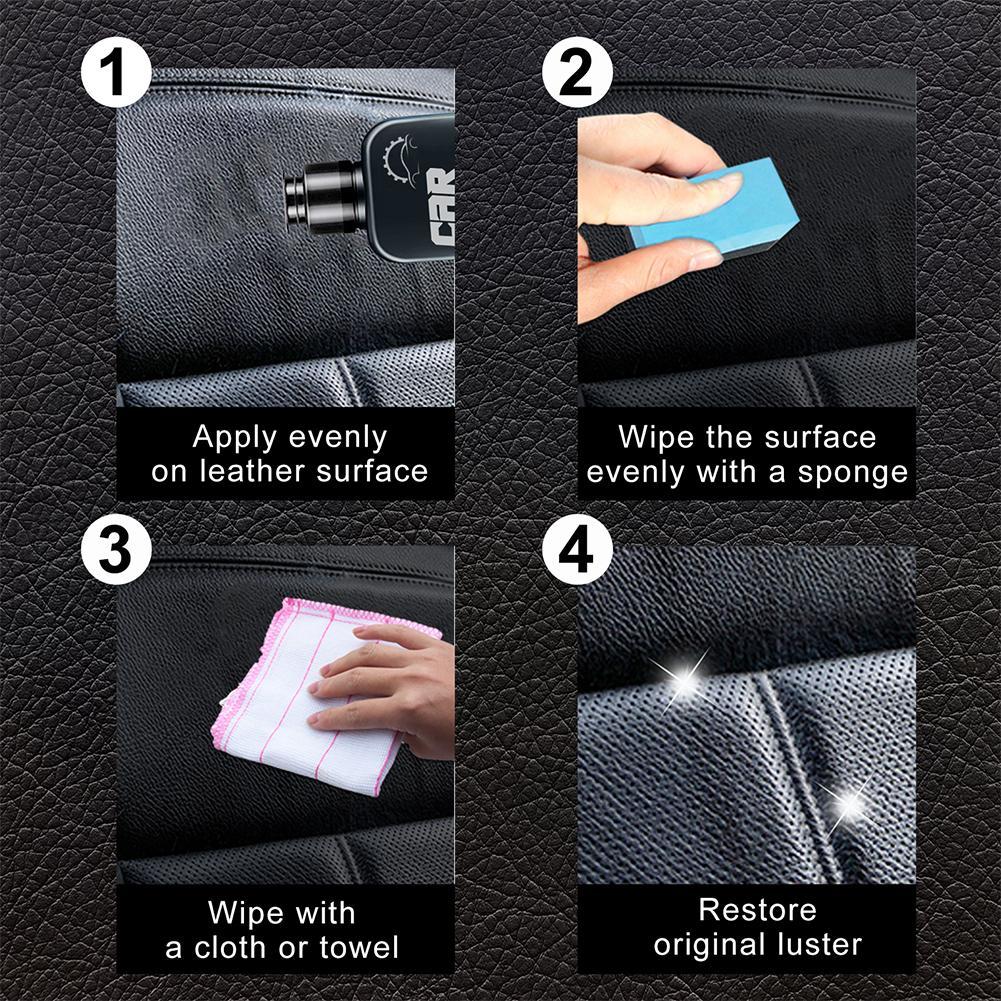 1

CAR

Apply evenly on leather surface

2

Wipe the surface evenly with a sponge

3

Wipe with a cloth or towel

4

Restore original luster