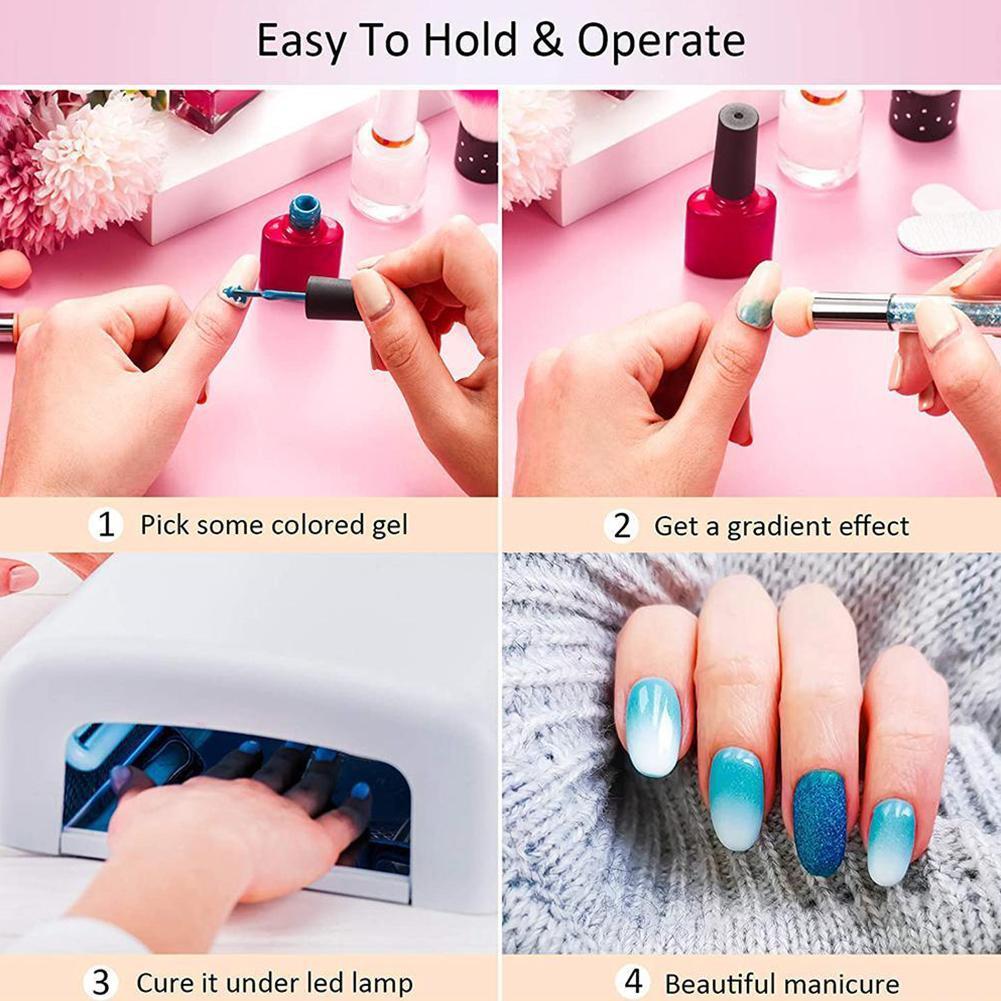 Easy To Hold & Operate

1 Pick some colored gel

2 Get a gradient effect

3 Cure it under led lamp

4 Beautiful manicure