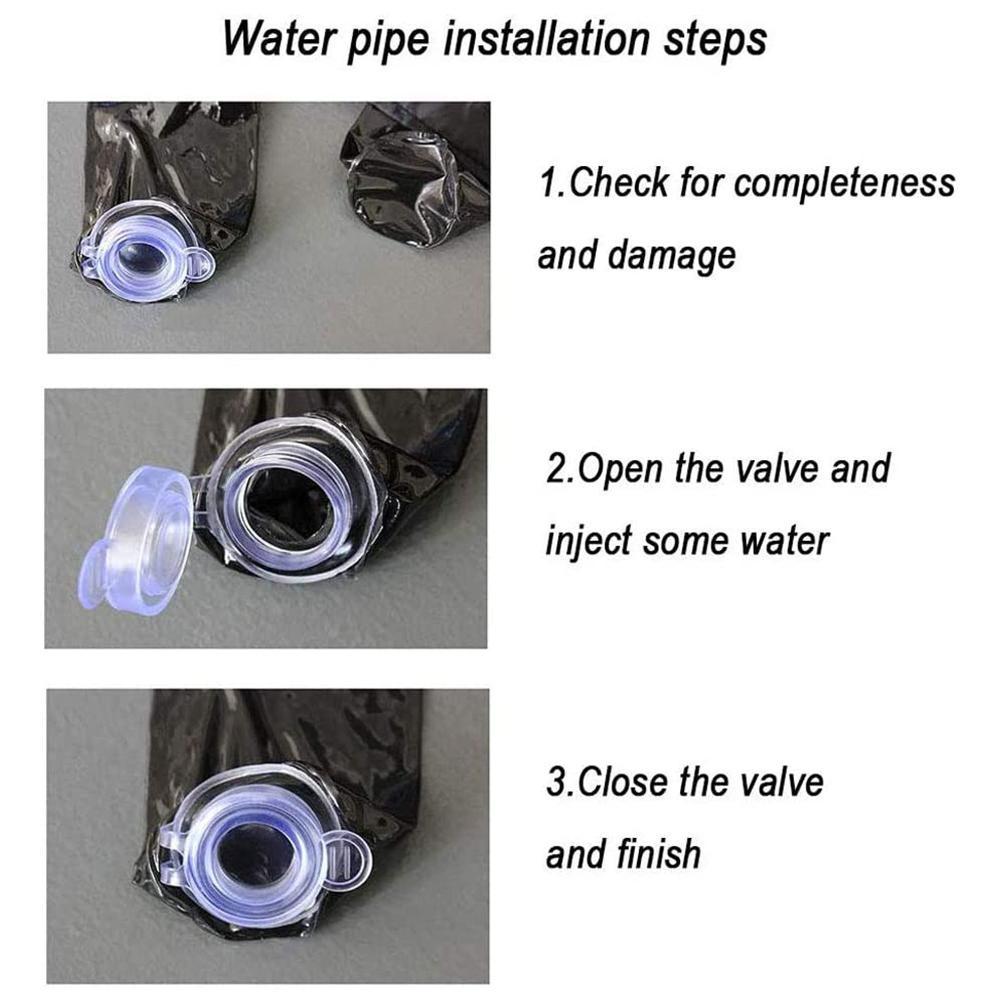 Water pipe installation steps

1.Check for completeness and damage

2.Open the valve and inject some water

3.Close the valve and finish