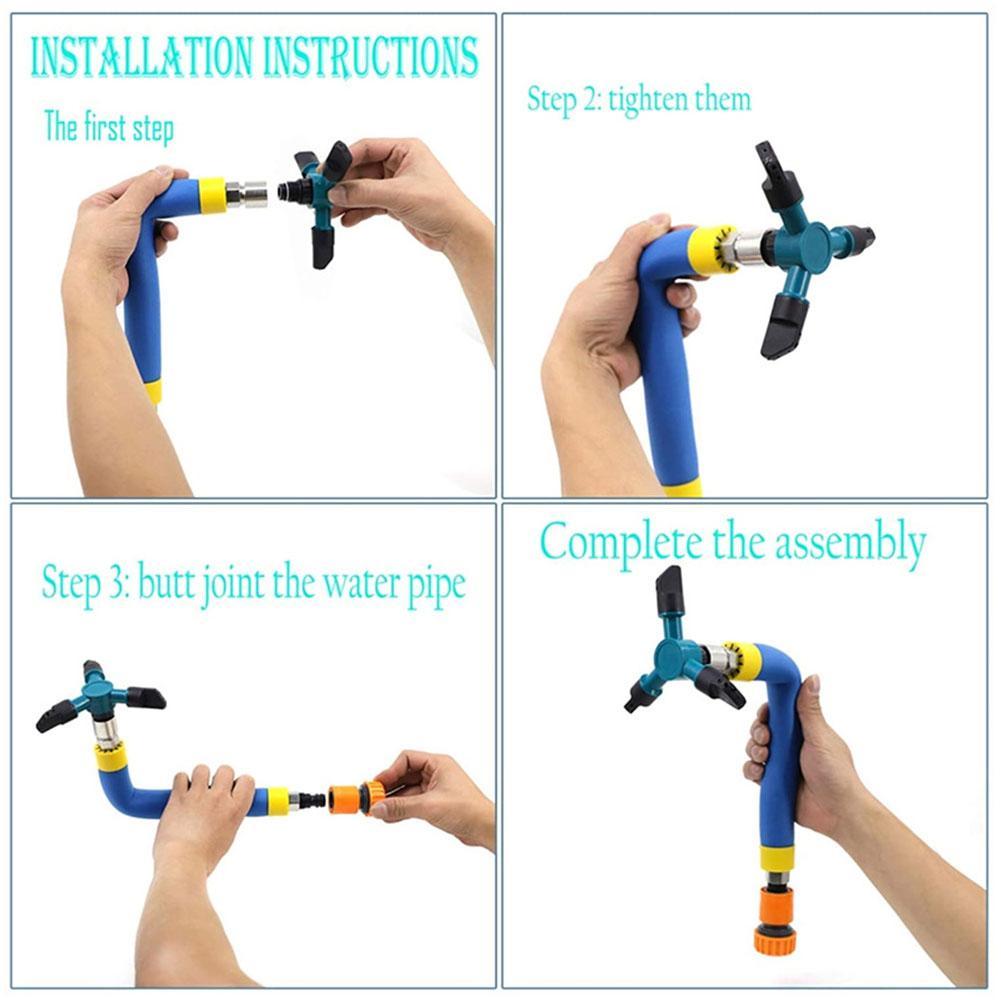 INSTALLATION INSTRUCTIONS

The first step

Step 2: tighten them

Step 3: butt joint the water pipe

Complete the assembly