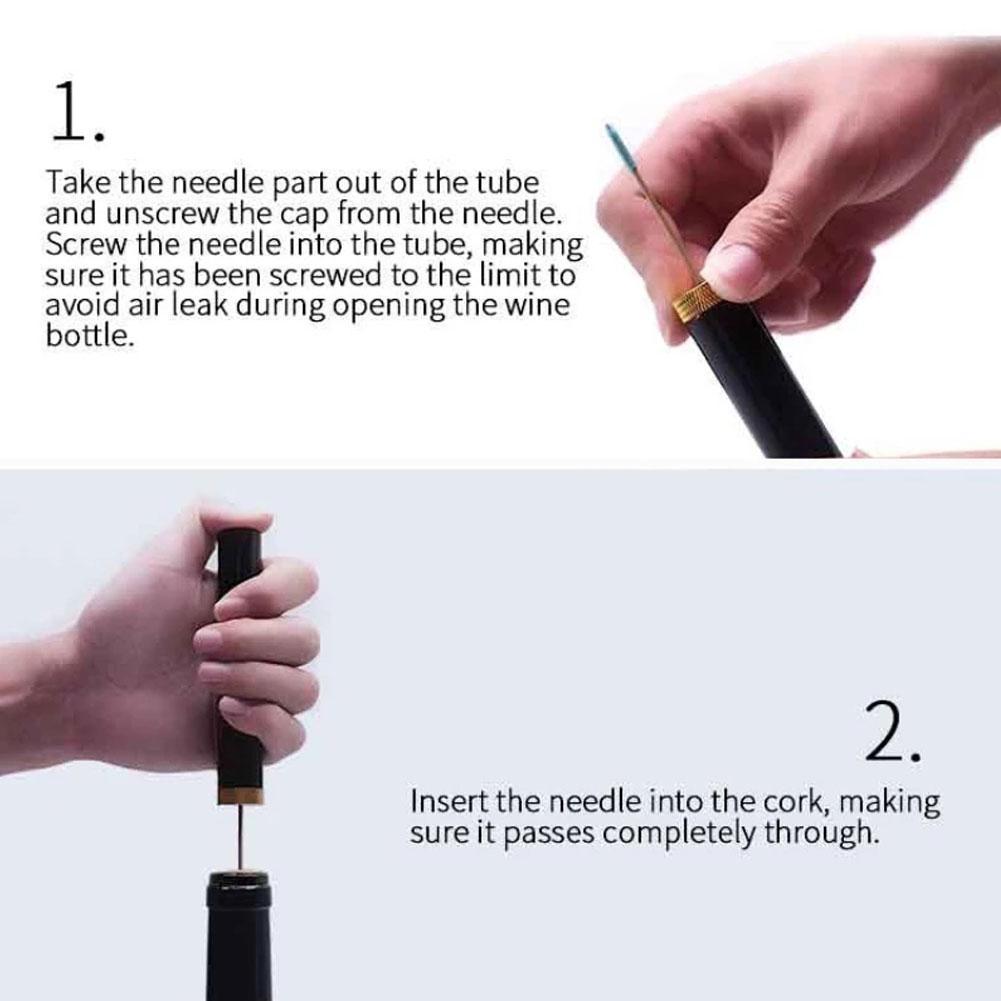 1.

Take the needle part out of the tube and unscrew the cap from the needle. Screw the needle into the tube, making sure it has been screwed to the limit to avoid air leak during opening the wine bottle.

2.

Insert the needle into the cork, making sure it passes completely through.