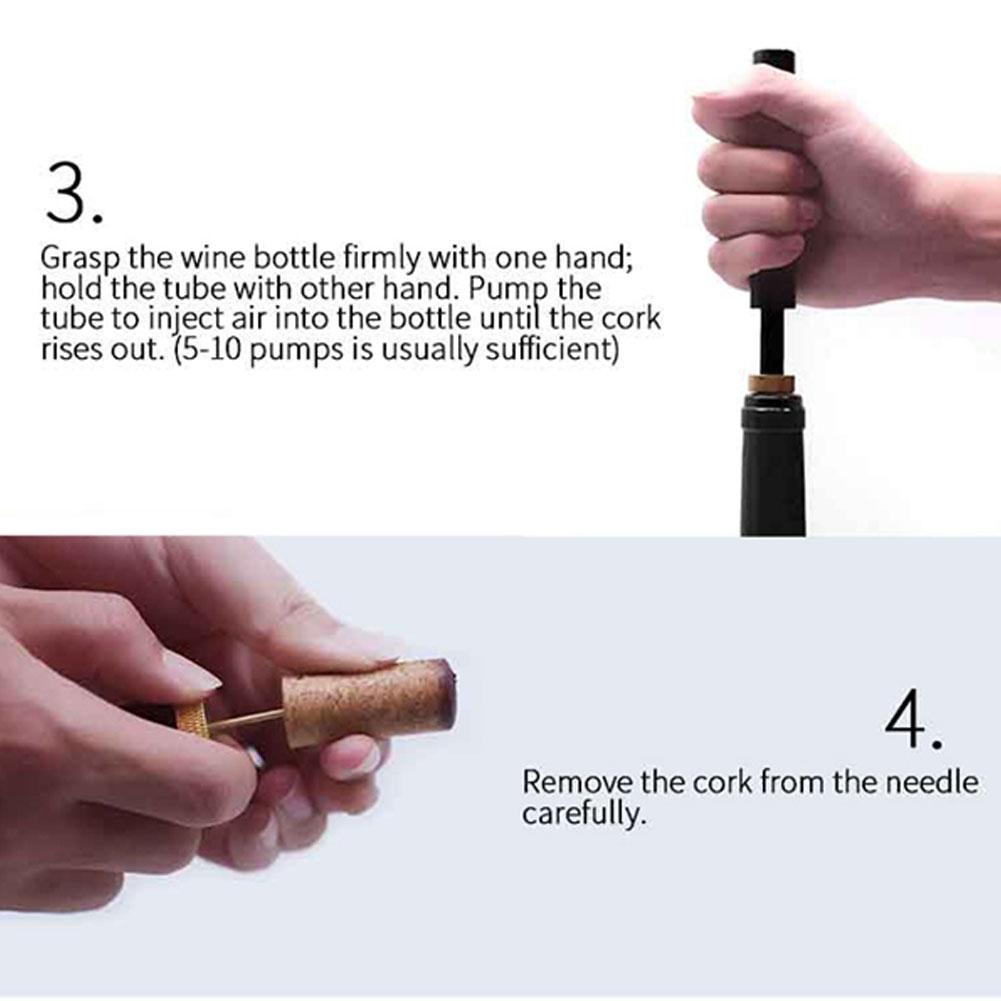 3.

Grasp the wine bottle firmly with one hand; hold the tube with other hand. Pump the tube to inject air into the bottle until the cork rises out. (5-10 pumps is usually sufficient)

4.

Remove the cork from the needle carefully.