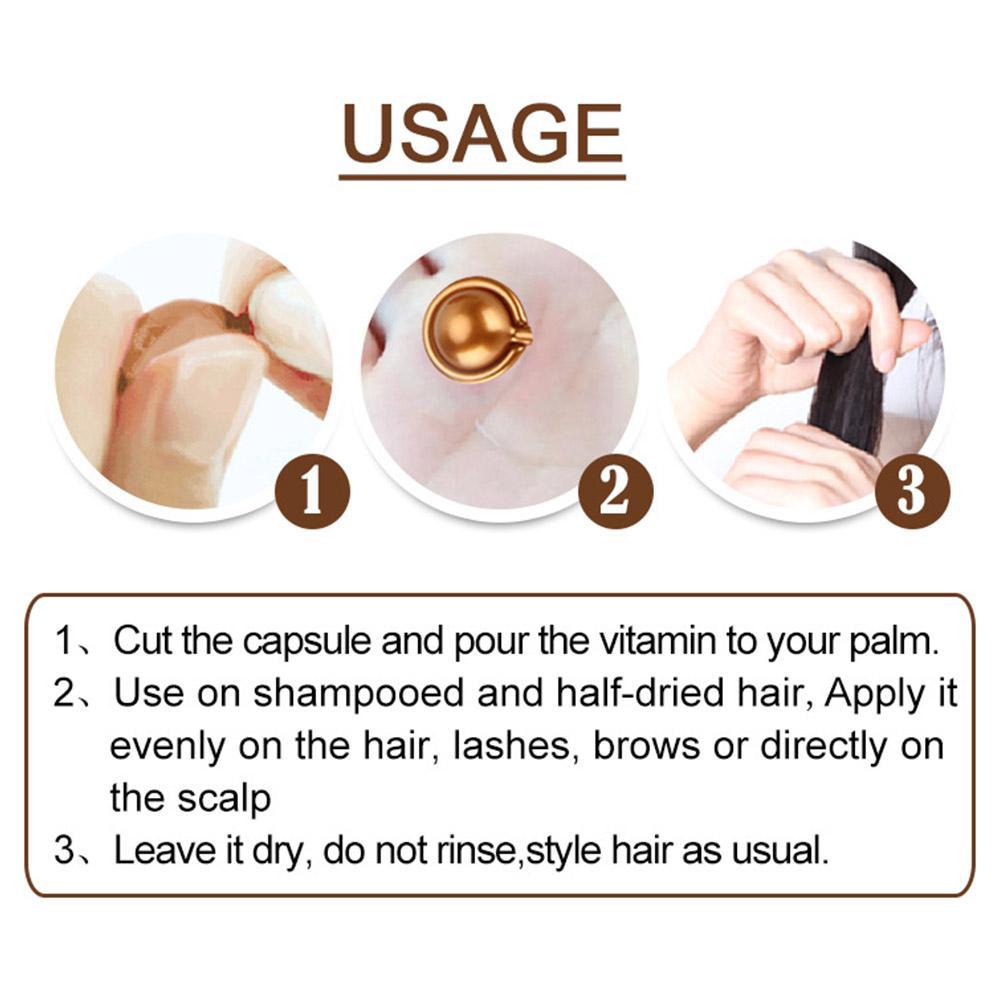 USAGE

1

2

3

1、Cut the capsule and pour the vitamin to your palm.
2、Use on shampooed and half-dried hair, Apply it evenly on the hair, lashes, brows or directly on the scalp
3、Leave it dry, do not rinse,style hair as usual.