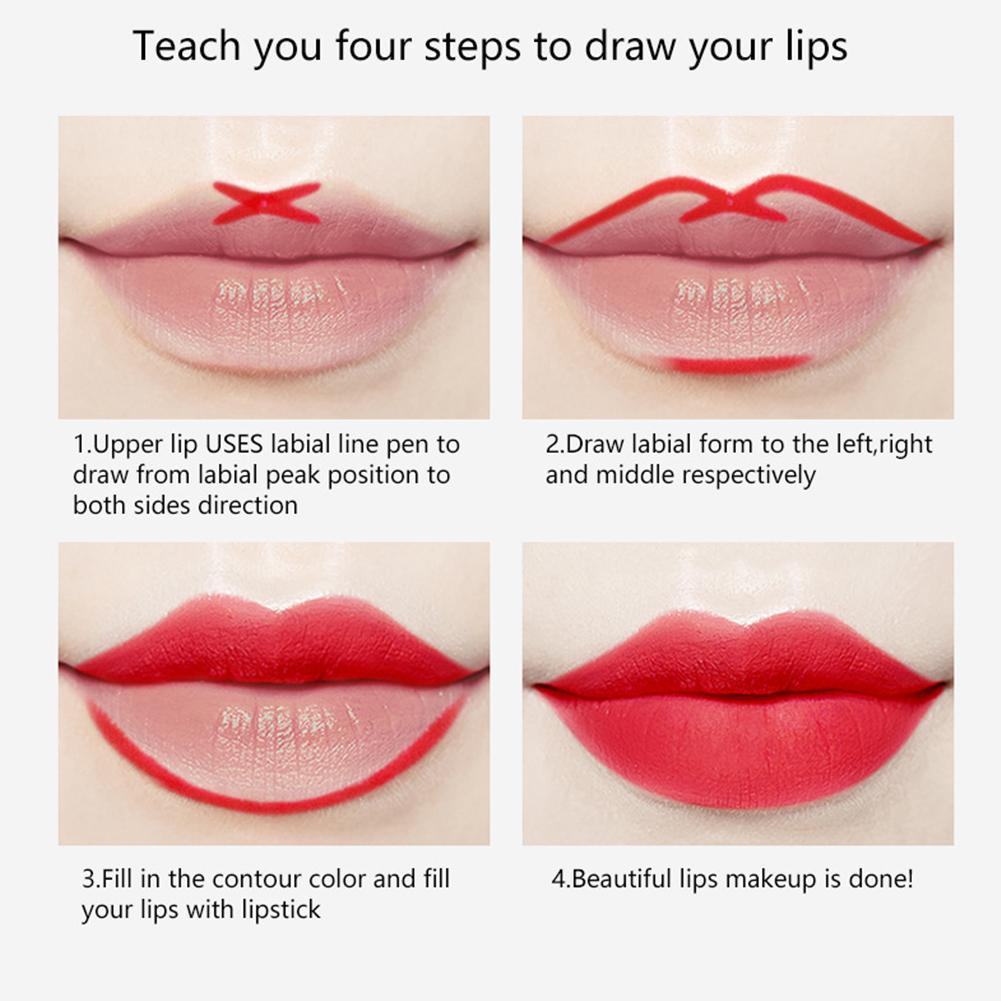 Teach you four steps to draw your lips

1.Upper lip USES labial line pen to draw from labial peak position to both sides direction

2.Draw labial form to the left,right and middle respectively

3.Fill in the contour color and fill your lips with lipstick

4.Beautiful lips makeup is done!