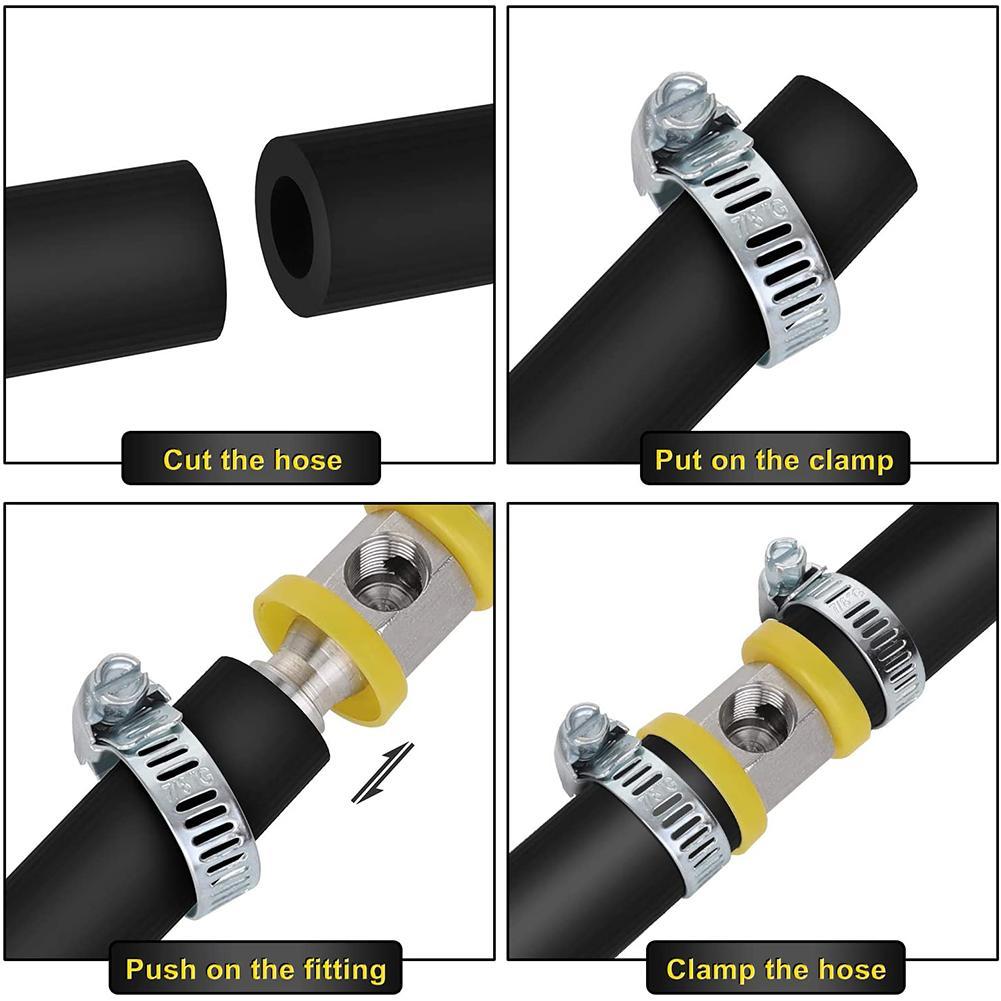 Cut the hose

Put on the clamp

Push on the fitting

Clamp the hose