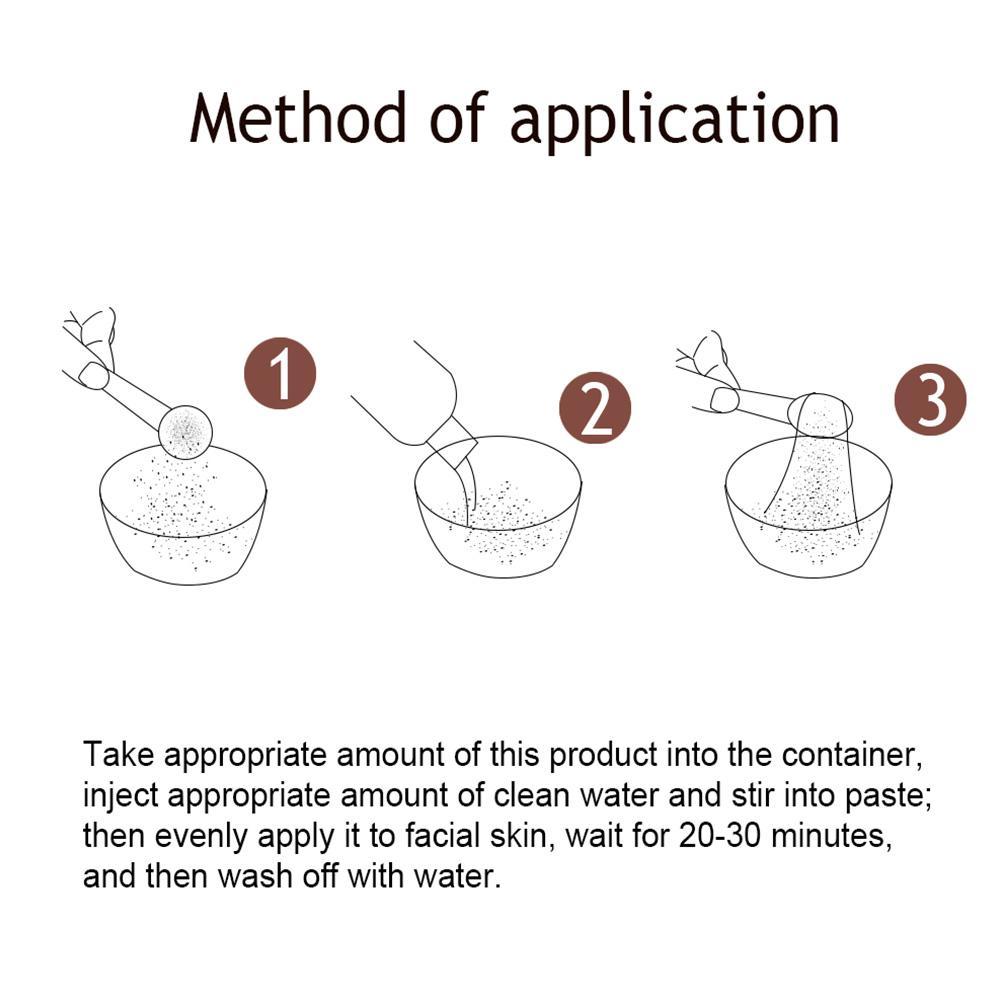 Method of application

1

2

3

Take appropriate amount of this product into the container, inject appropriate amount of clean water and stir into paste; then evenly apply it to facial skin, wait for 20-30 minutes, and then wash off with water.