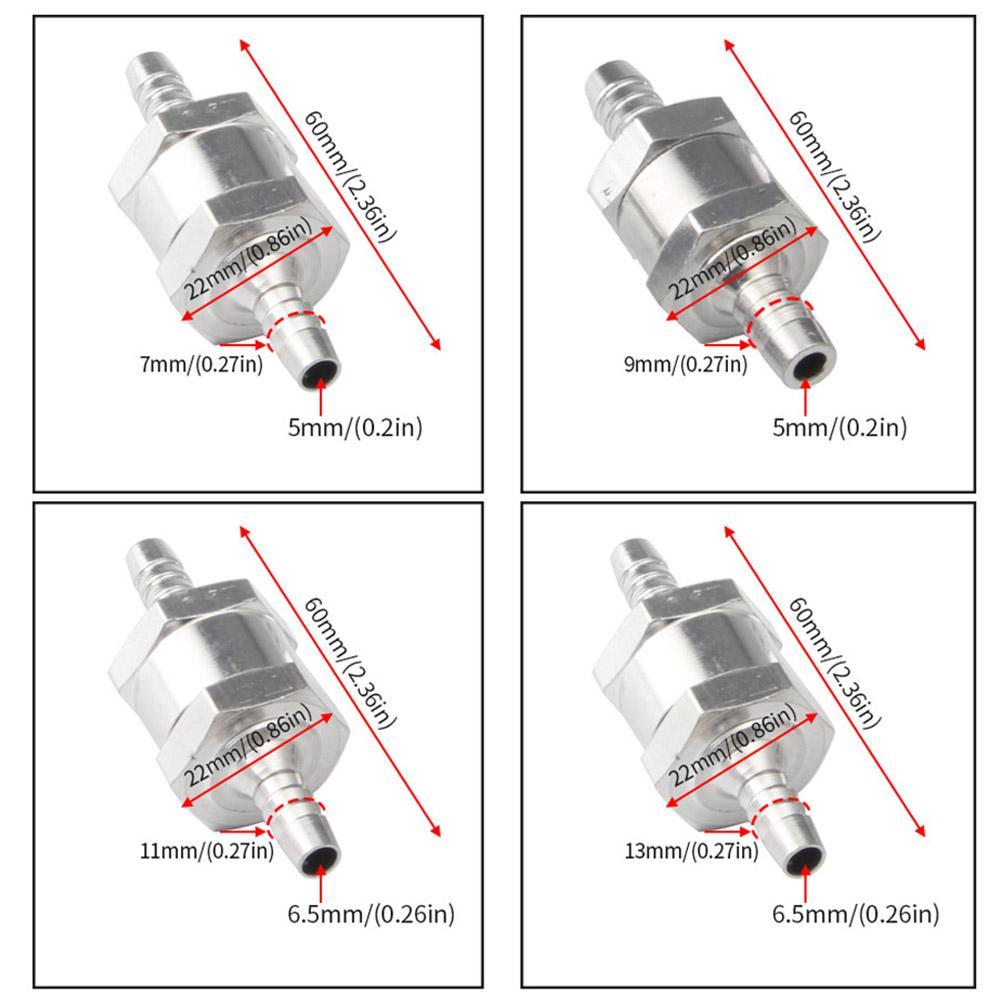 60mm/(2.36in)
22mm/(0.86in)
7mm/(0.27in)
5mm/(0.2in)

60mm/(2.36in)
22mm/(0.86in)
9mm/(0.27in)
5mm/(0.2in)

60mm/(2.36in)
22mm/(0.86in)
11mm/(0.27in)
6.5mm/(0.26in)

60mm/(2.36in)
22mm/(0.86in)
13mm/(0.27in)
6.5mm/(0.26in)