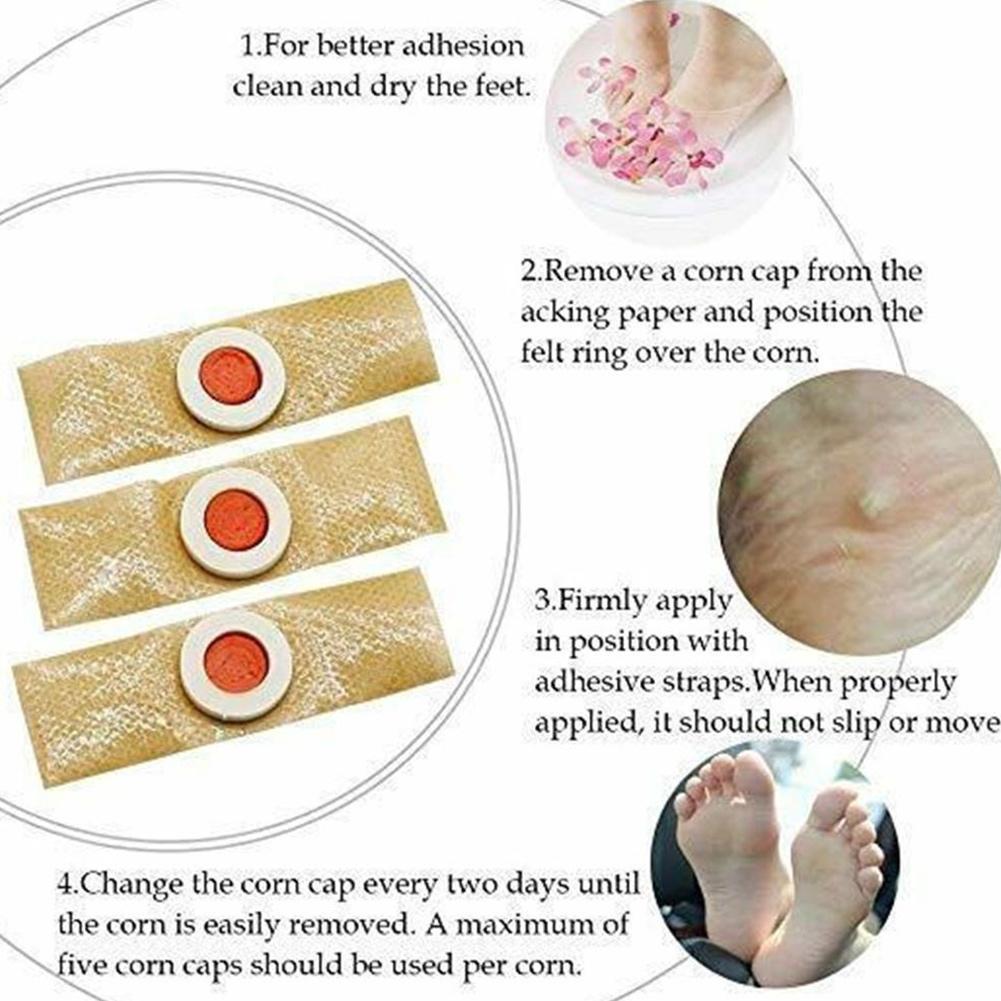 1.For better adhesion clean and dry the feet.

2.Remove a corn cap from the acking paper and position the felt ring over the corn.

3.Firmly apply in position with adhesive straps.When properly applied, it should not slip or move

4.Change the corn cap every two days until the corn is easily removed. A maximum of five corn caps should be used per corn.