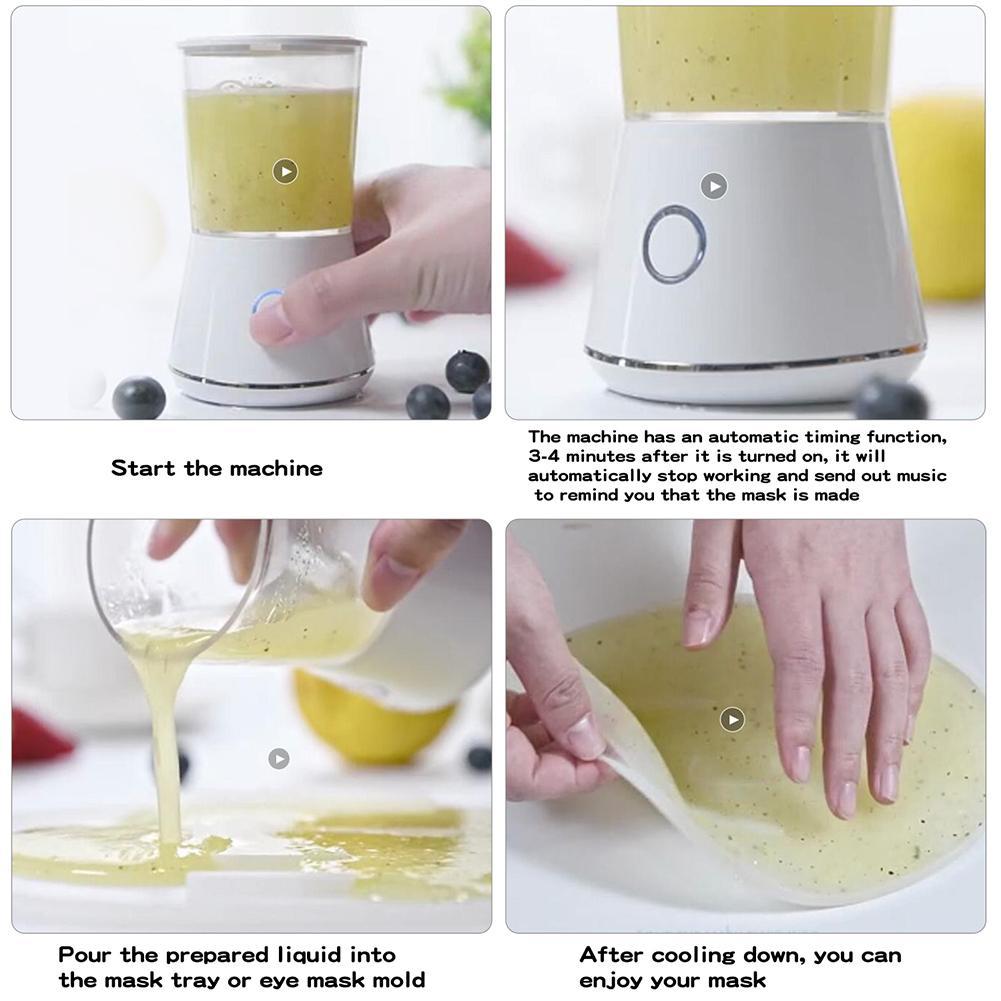 Start the machine

The machine has an automatic timing function, 3-4 minutes after it is turned on, it will automatically stop working and send out music to remind you that the mask is made

Pour the prepared liquid into the mask tray or eye mask mold

After cooling down, you can enjoy your mask