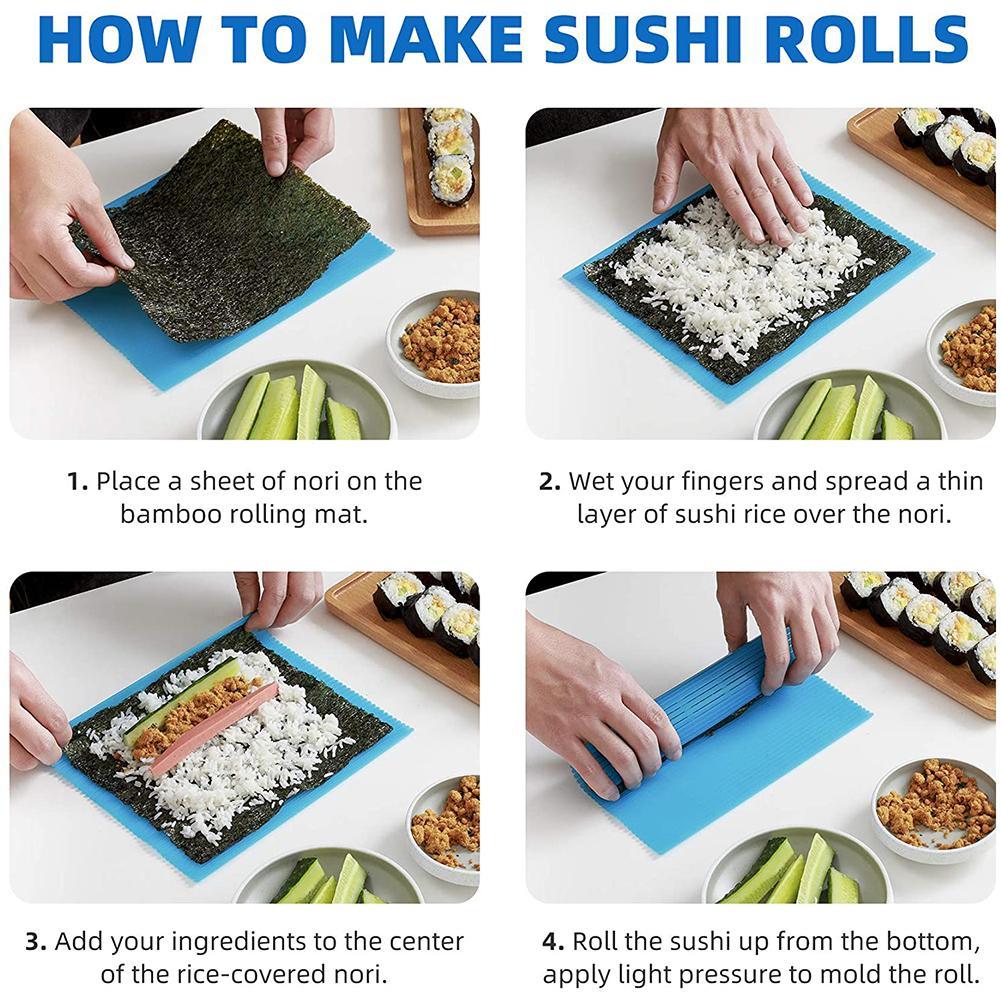 HOW TO MAKE SUSHI ROLLS

1. Place a sheet of nori on the bamboo rolling mat.

2. Wet your fingers and spread a thin layer of sushi rice over the nori.

3. Add your ingredients to the center of the rice-covered nori.

4. Roll the sushi up from the bottom, apply light pressure to mold the roll.