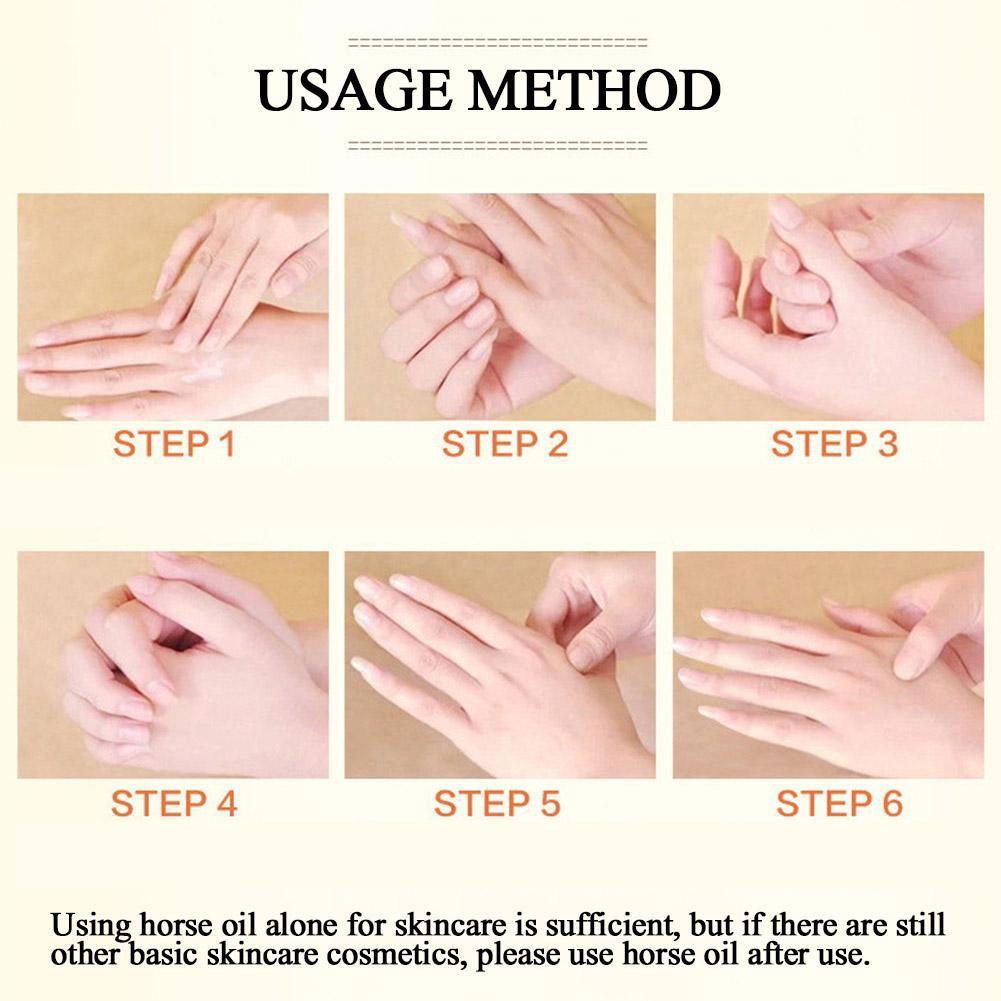 USAGE METHOD

STEP 1

STEP 2

STEP 3

STEP 4

STEP 5

STEP 6

Using horse oil alone for skincare is sufficient, but if there are still other basic skincare cosmetics, please use horse oil after use.