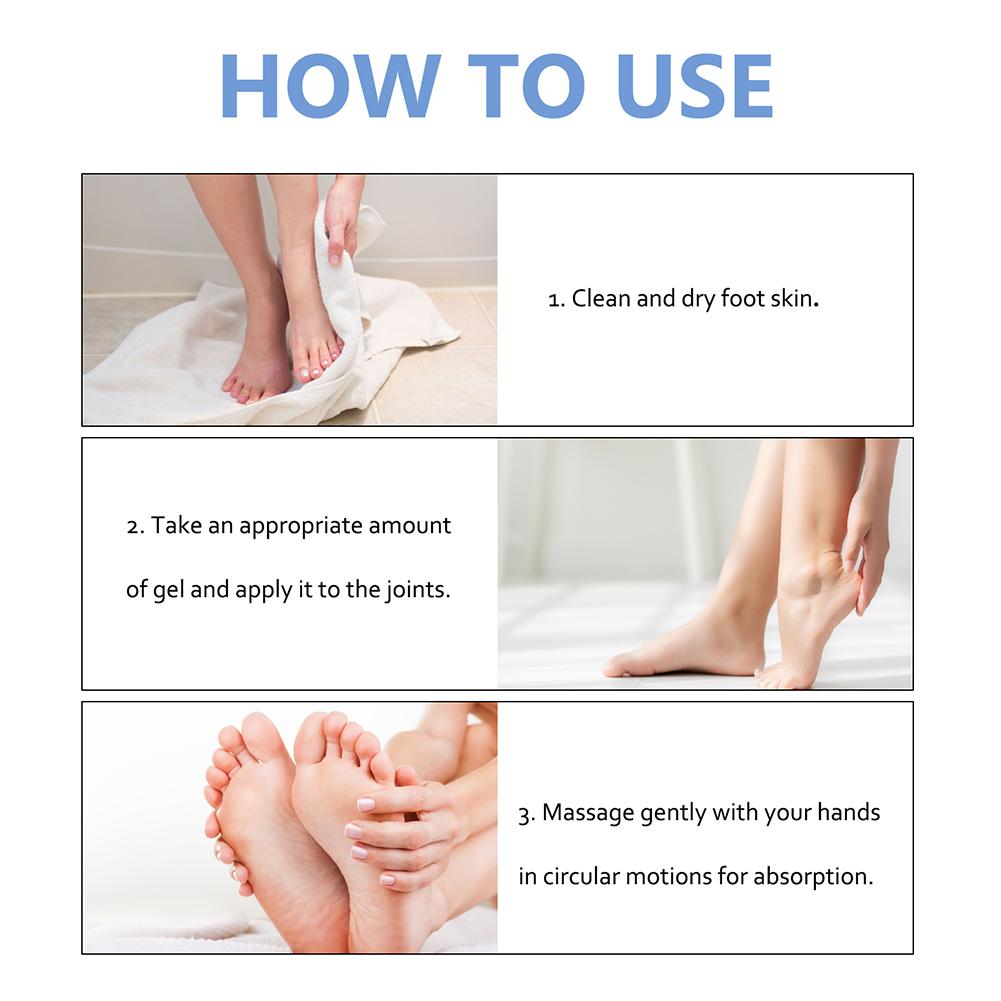 HOW TO USE

1. Clean and dry foot skin.

2. Take an appropriate amount of gel and apply it to the joints.

3. Massage gently with your hands in circular motions for absorption.