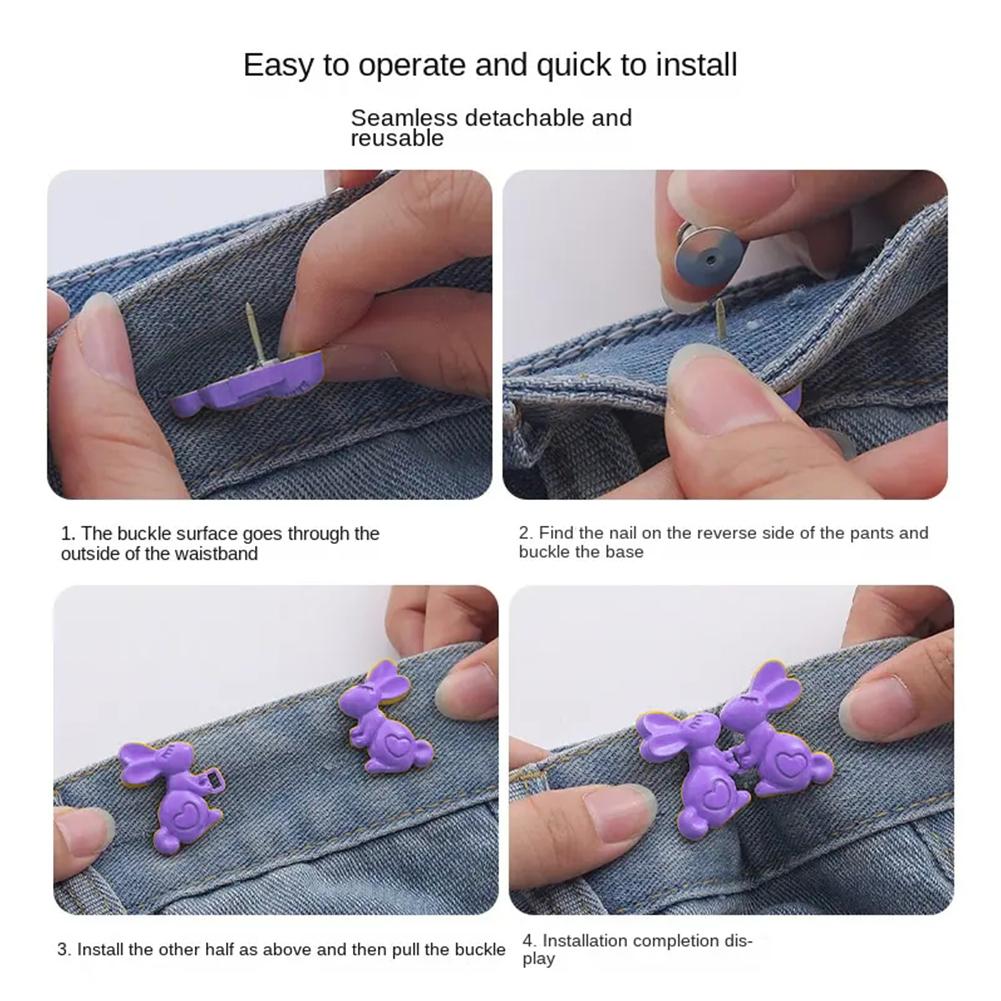 Easy to operate and quick to install

Seamless detachable and reusable

1. The buckle surface goes through the outside of the waistband

2. Find the nail on the reverse side of the pants and buckle the base

3. Install the other half as above and then pull the buckle

4. Installation completion display