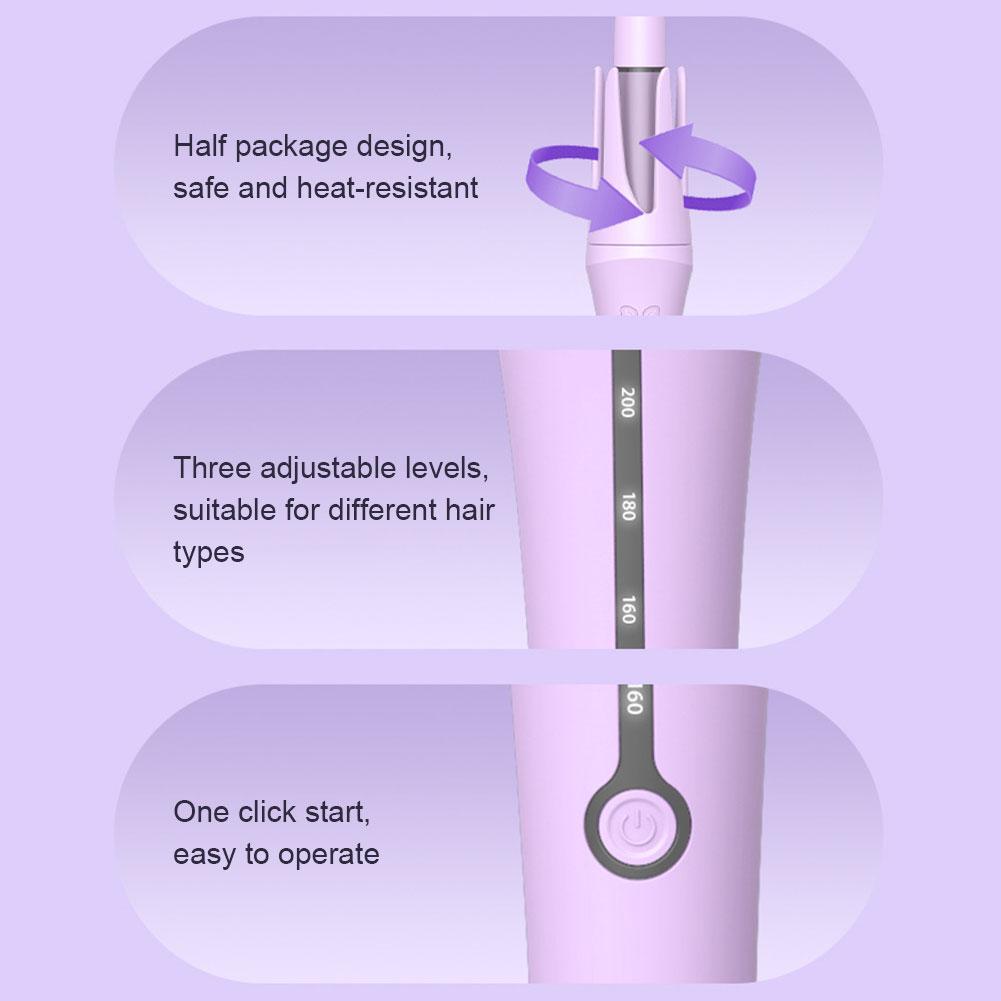 Half package design, safe and heat-resistant

Three adjustable levels, suitable for different hair types

200

180

160

160

One click start, easy to operate