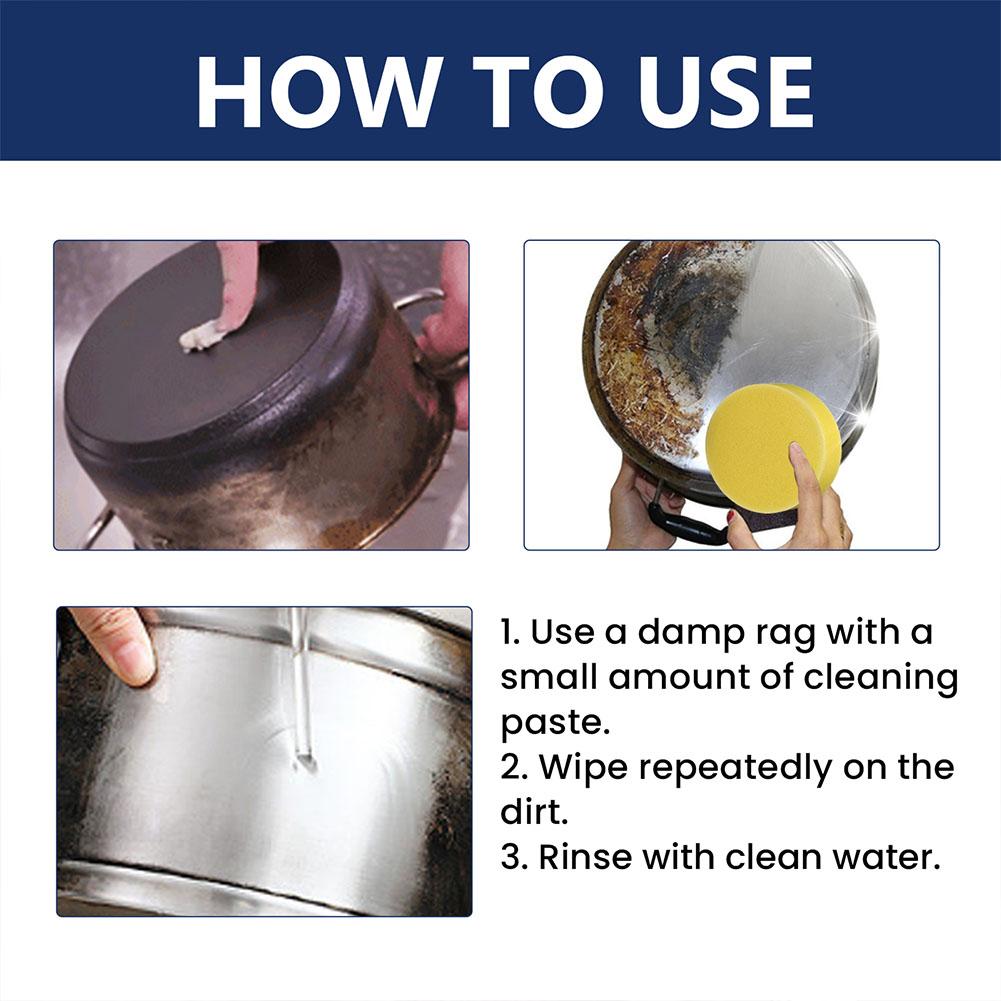 HOW TO USE

1. Use a damp rag with a small amount of cleaning paste.
2. Wipe repeatedly on the dirt.
3. Rinse with clean water.