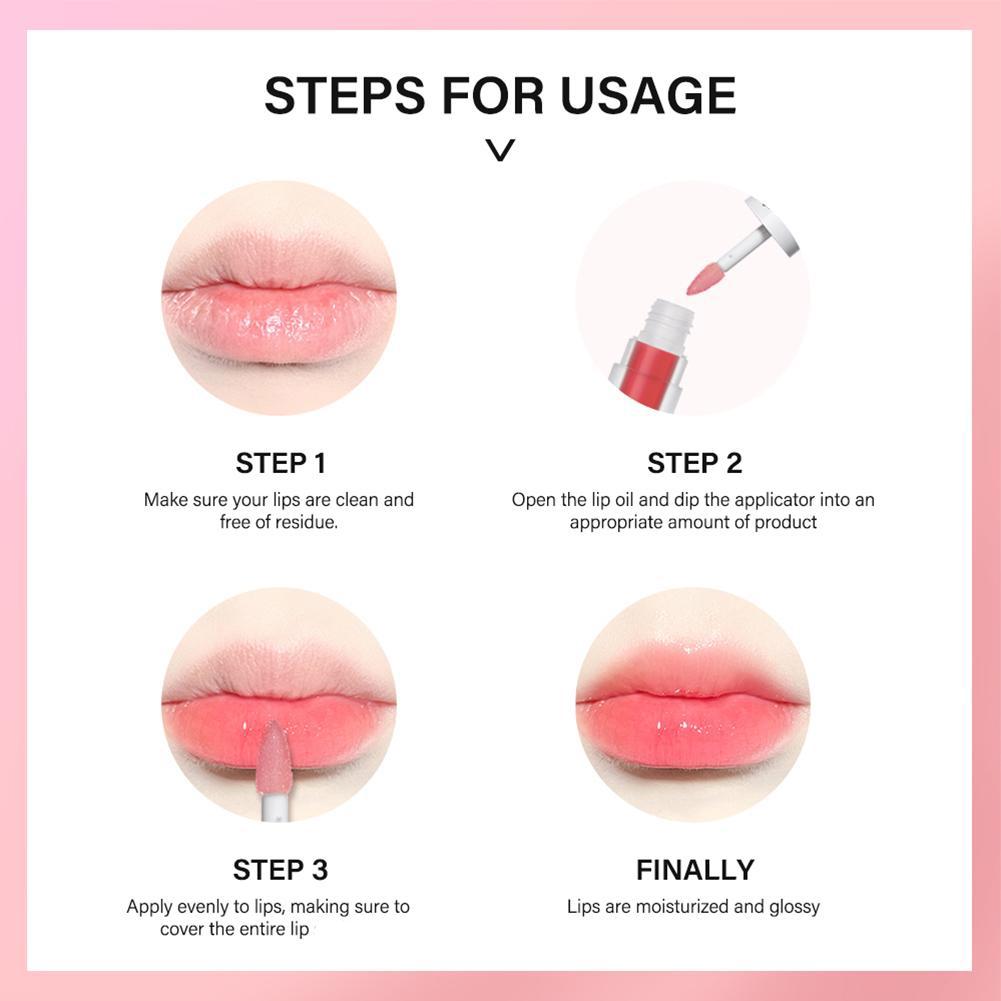 STEPS FOR USAGE

STEP 1
Make sure your lips are clean and free of residue.

STEP 2
Open the lip oil and dip the applicator into an appropriate amount of product

STEP 3
Apply evenly to lips, making sure to cover the entire lip

FINALLY
Lips are moisturized and glossy