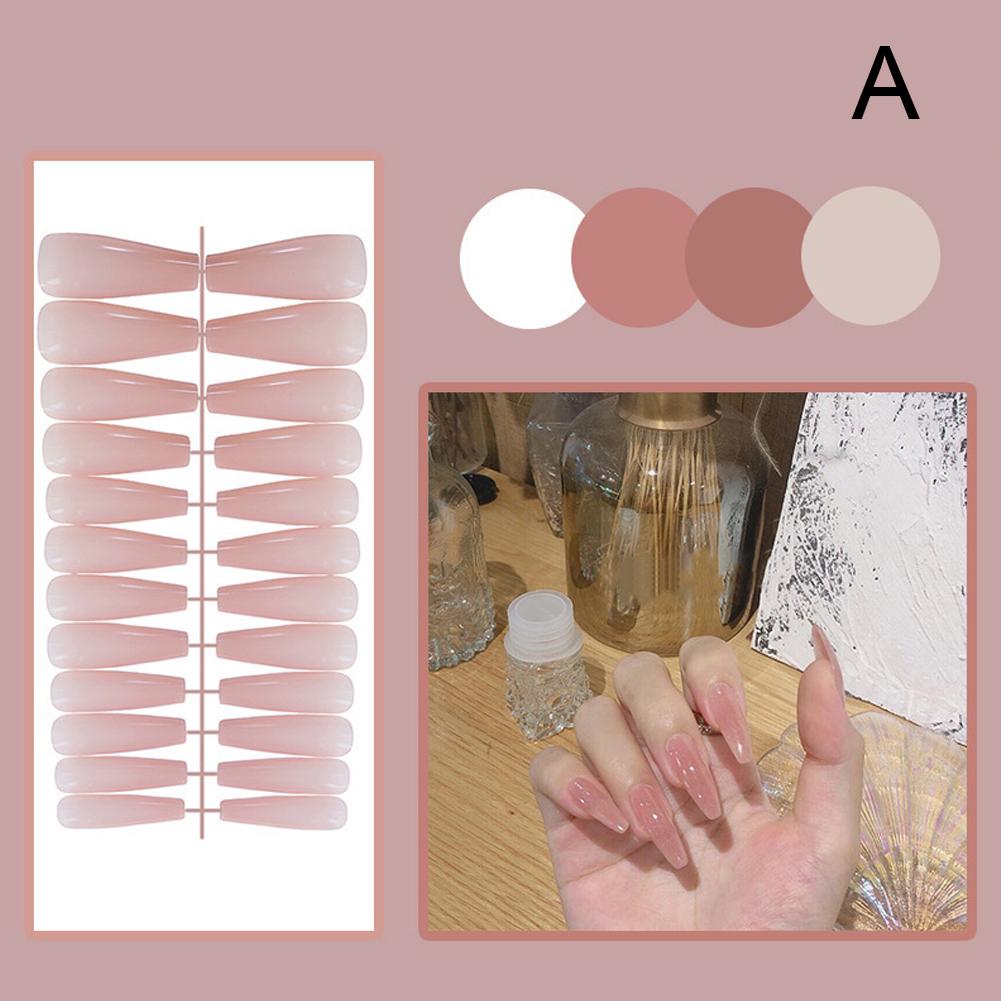 A