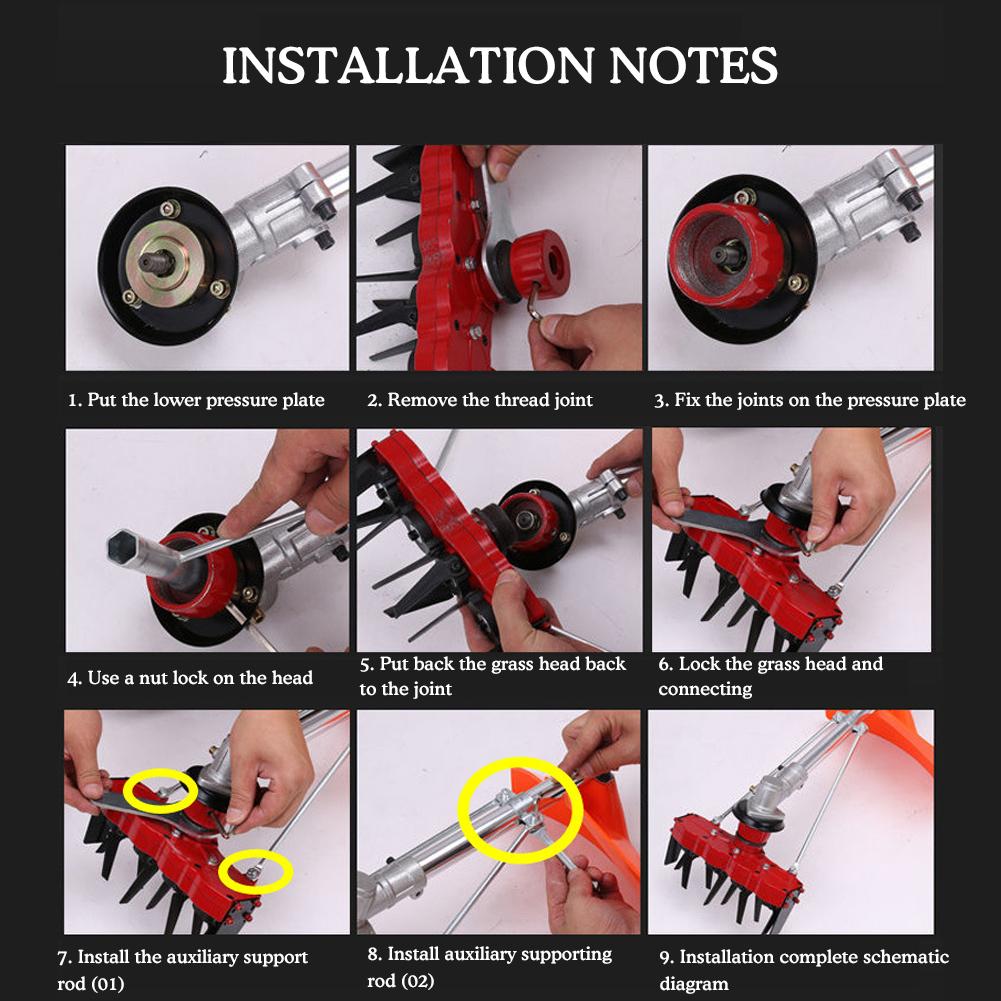 INSTALLATION NOTES

1. Put the lower pressure plate

2. Remove the thread joint

3. Fix the joints on the pressure plate

4. Use a nut lock on the head

5. Put back the grass head back to the joint

6. Lock the grass head and connecting

7. Install the auxiliary support rod (01)

8. Install auxiliary supporting rod (02)

9. Installation complete schematic diagram