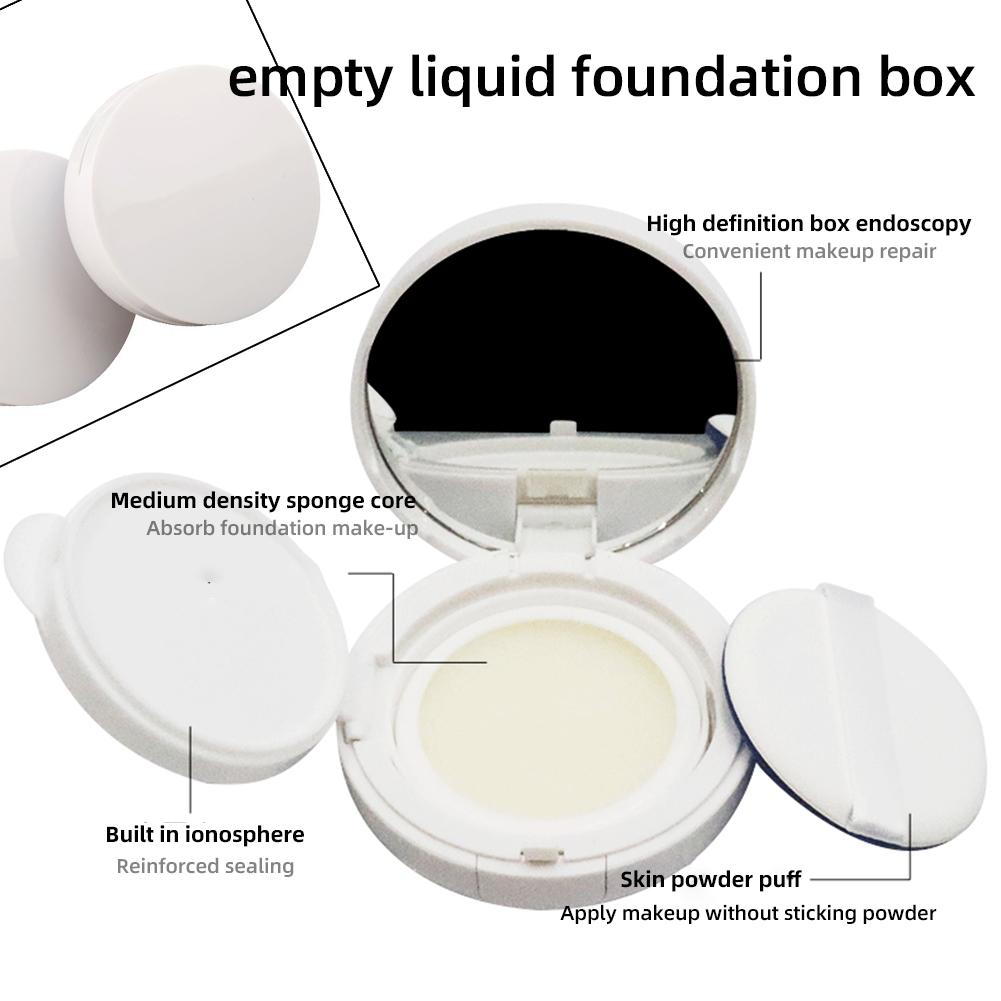 empty liquid foundation box

High definition box endoscopy
Convenient makeup repair

Medium density sponge core
Absorb foundation make-up

Built in ionosphere
Reinforced sealing

Skin powder puff
Apply makeup without sticking powder