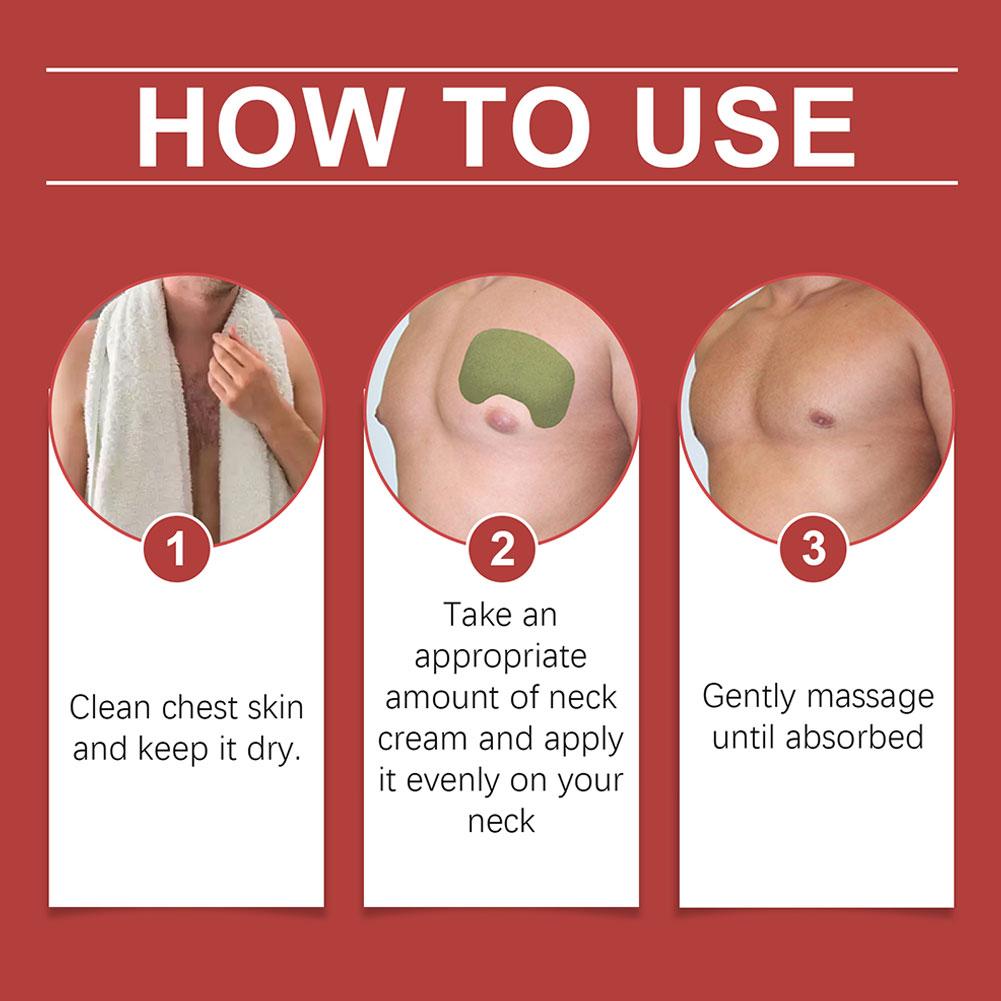 HOW TO USE

1

Clean chest skin and keep it dry.

2

Take an appropriate amount of neck cream and apply it evenly on your neck

3

Gently massage until absorbed