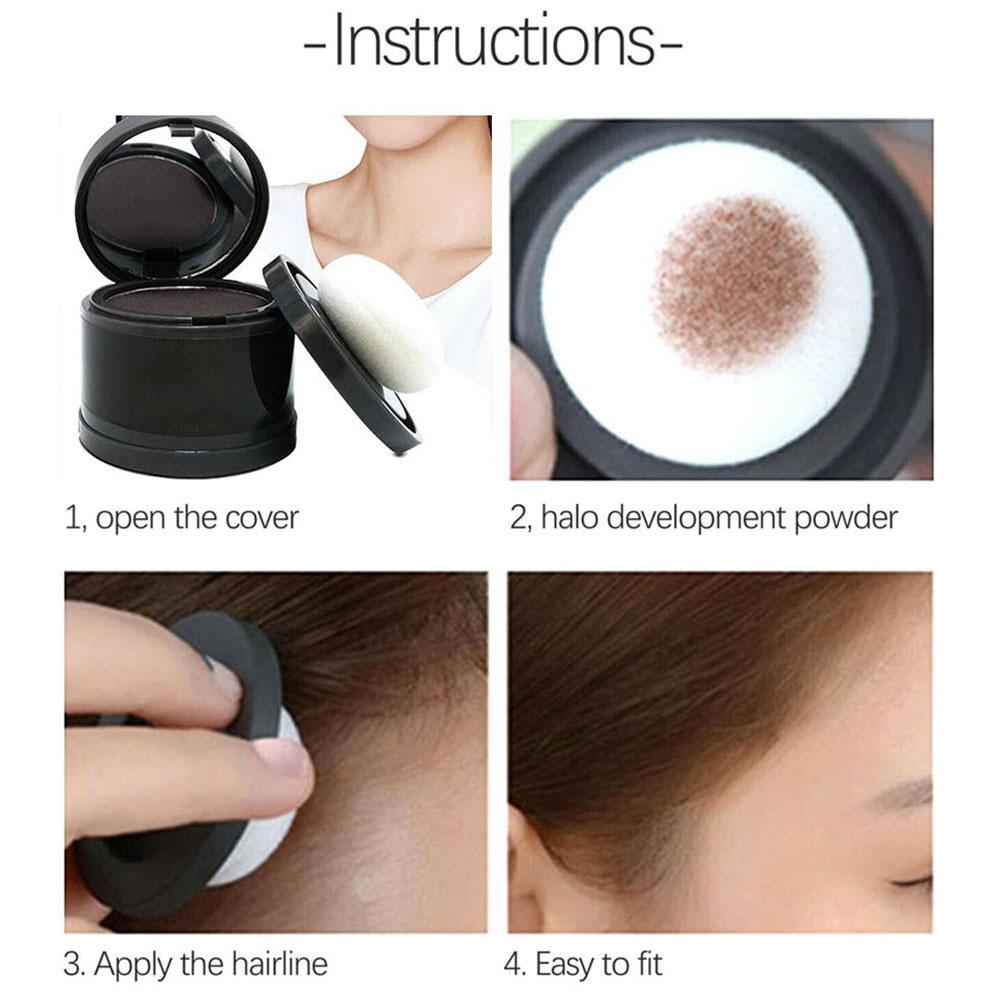 -Instructions-

1, open the cover

2, halo development powder

3. Apply the hairline

4. Easy to fit