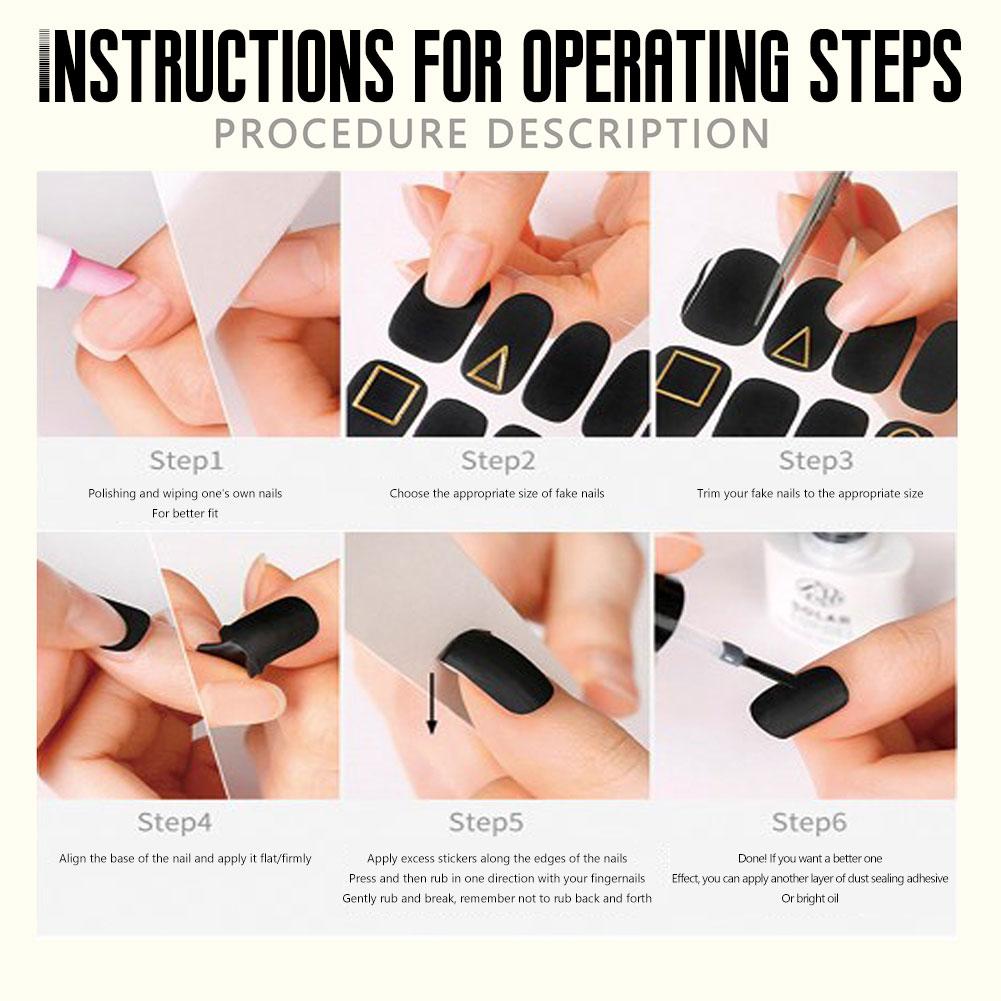 INSTRUCTIONS FOR OPERATING STEPS
PROCEDURE DESCRIPTION

Step1
Polishing and wiping one's own nails
For better fit

Step2
Choose the appropriate size of fake nails

Step3
Trim your fake nails to the appropriate size

Step4
Align the base of the nail and apply it flat/firmly

Step5
Apply excess stickers along the edges of the nails
Press and then rub in one direction with your fingernails
Gently rub and break, remember not to rub back and forth

Step6
Done! If you want a better one
Effect, you can apply another layer of dust sealing adhesive
Or bright oil