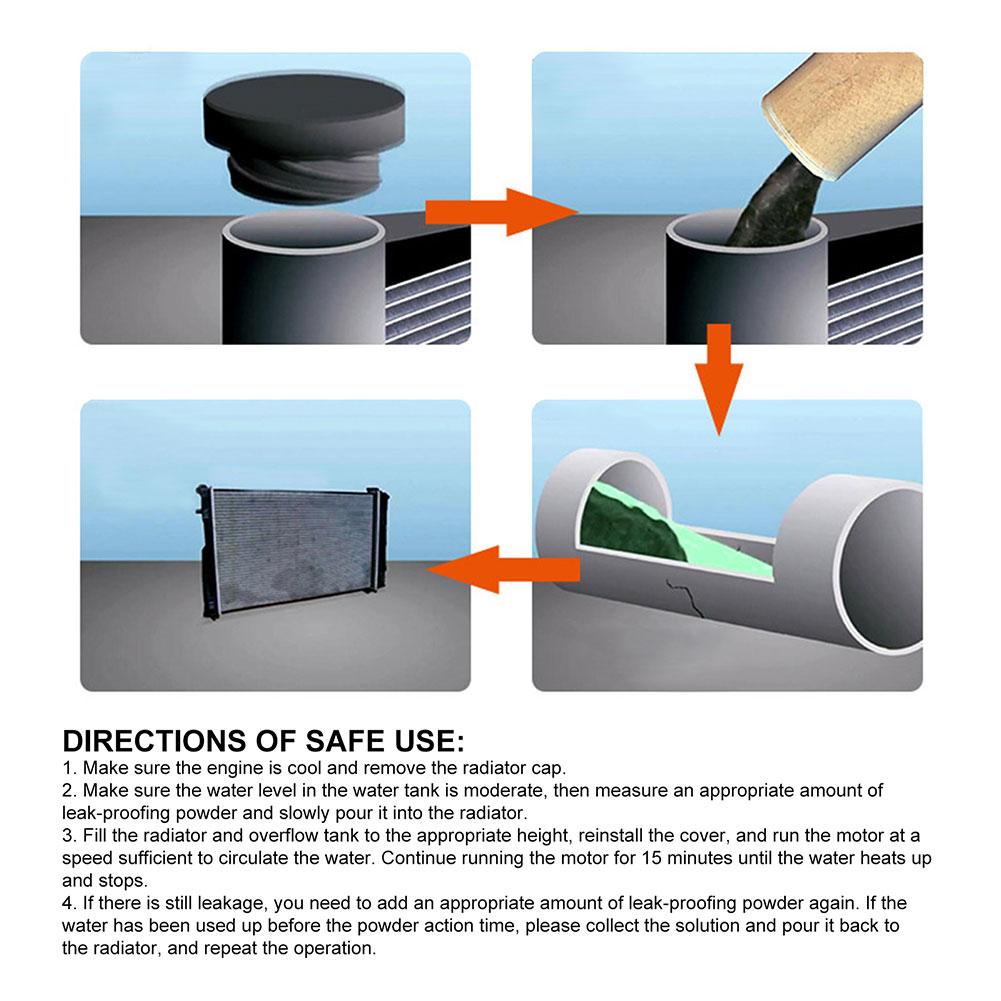 DIRECTIONS OF SAFE USE:
1. Make sure the engine is cool and remove the radiator cap.
2. Make sure the water level in the water tank is moderate, then measure an appropriate amount of leak-proofing powder and slowly pour it into the radiator.
3. Fill the radiator and overflow tank to the appropriate height, reinstall the cover, and run the motor at a speed sufficient to circulate the water. Continue running the motor for 15 minutes until the water heats up and stops.
4. If there is still leakage, you need to add an appropriate amount of leak-proofing powder again. If the water has been used up before the powder action time, please collect the solution and pour it back to the radiator, and repeat the operation.