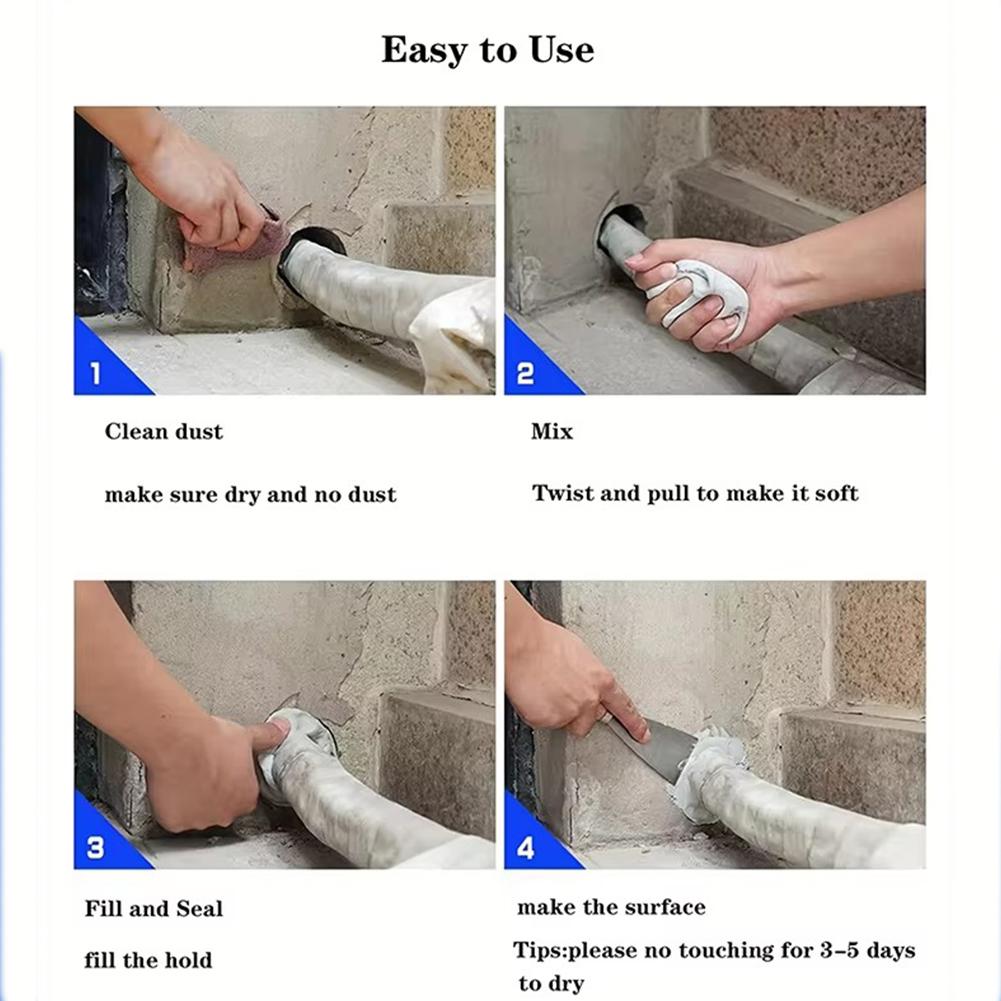 Easy to Use

1

Clean dust

make sure dry and no dust

2

Mix

Twist and pull to make it soft

3

Fill and Seal

fill the hold

4

make the surface

Tips:please no touching for 3-5 days to dry