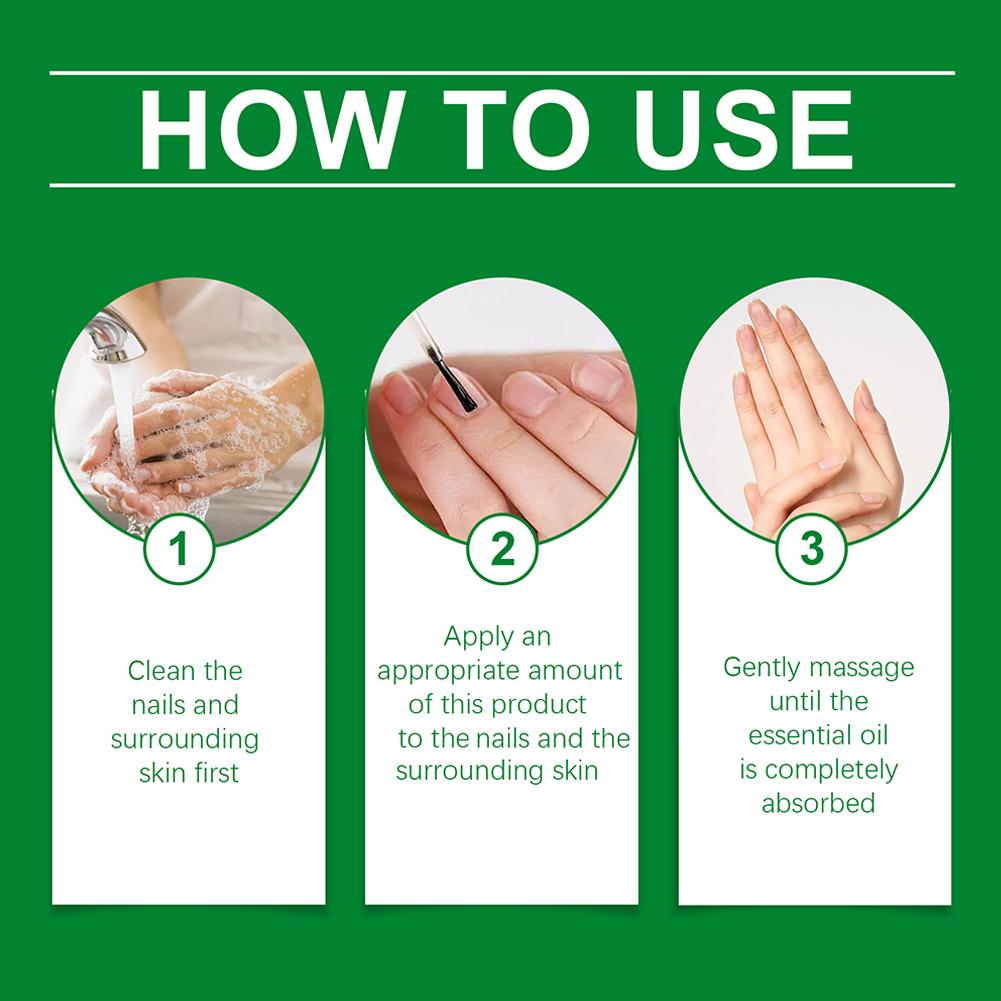 HOW TO USE

1

Clean the nails and surrounding skin first

2

Apply an appropriate amount of this product to the nails and the surrounding skin

3

Gently massage until the essential oil is completely absorbed