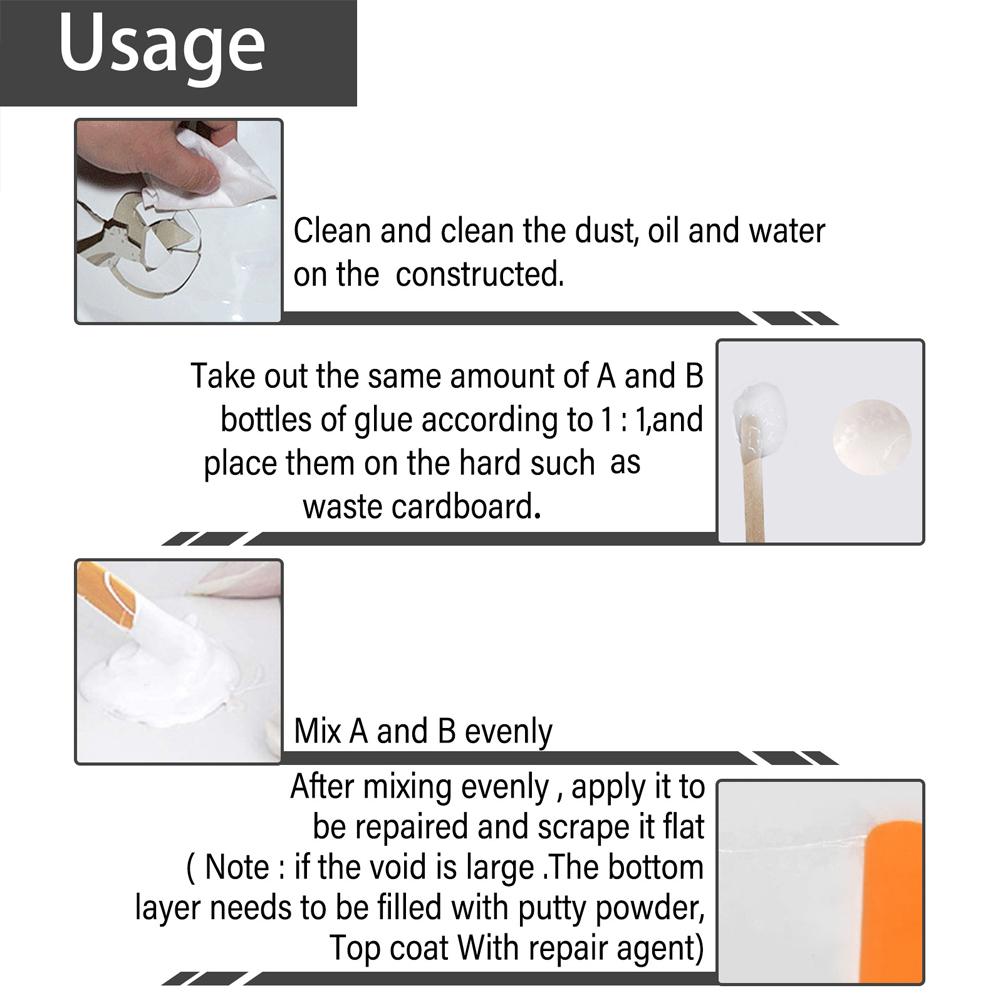 Usage

Clean and clean the dust, oil and water on the constructed.

Take out the same amount of A and B bottles of glue according to 1 : 1,and place them on the hard such as waste cardboard.

Mix A and B evenly

After mixing evenly , apply it to be repaired and scrape it flat ( Note : if the void is large .The bottom layer needs to be filled with putty powder, Top coat With repair agent)