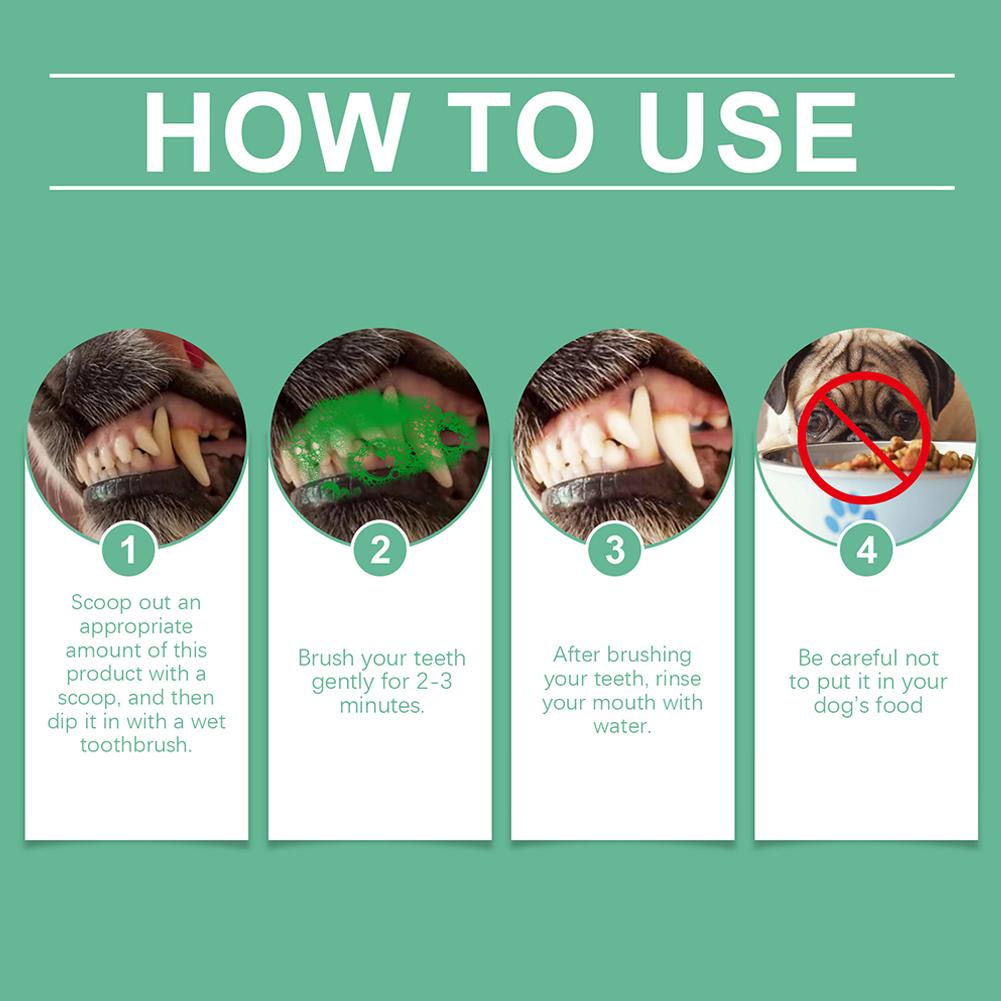 HOW TO USE

1

Scoop out an appropriate amount of this product with a scoop, and then dip it in with a wet toothbrush.

2

Brush your teeth gently for 2-3 minutes.

3

After brushing your teeth, rinse your mouth with water.

4

Be careful not to put it in your dog's food