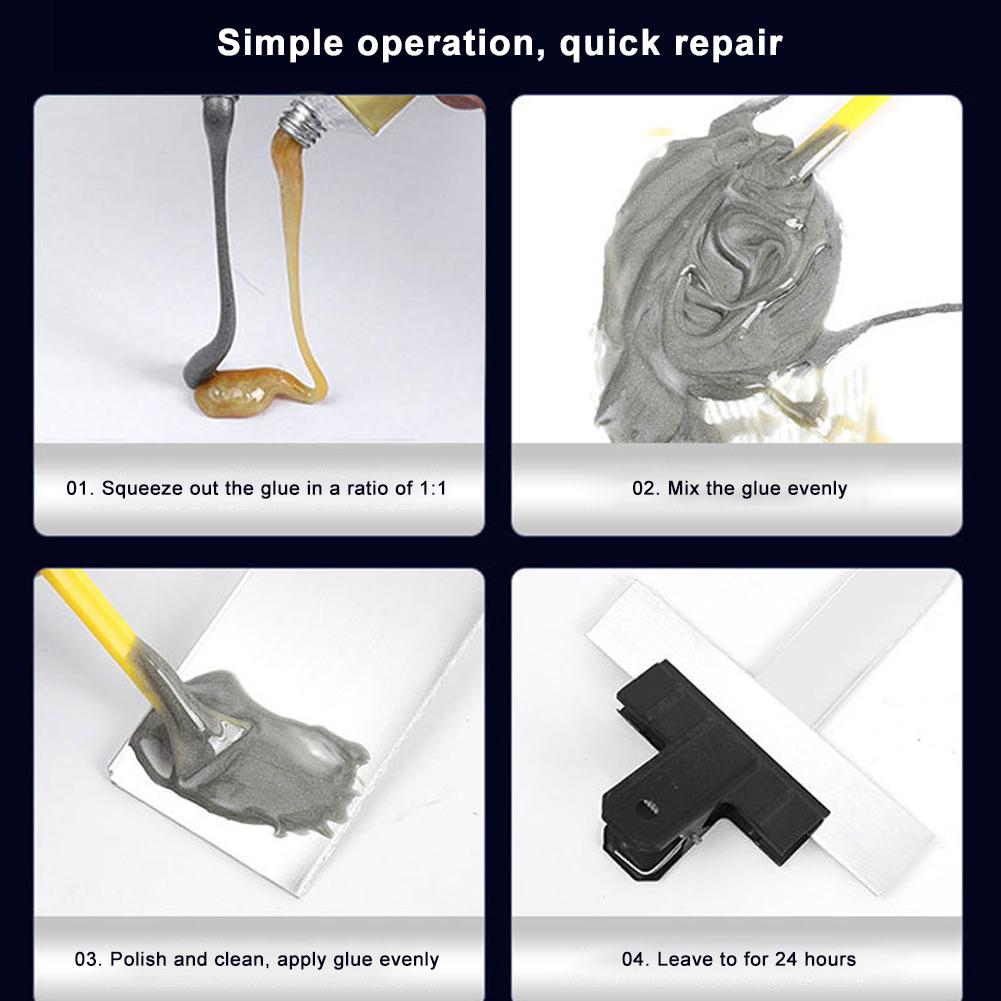 Simple operation, quick repair

01. Squeeze out the glue in a ratio of 1:1

02. Mix the glue evenly

03. Polish and clean, apply glue evenly

04. Leave to for 24 hours